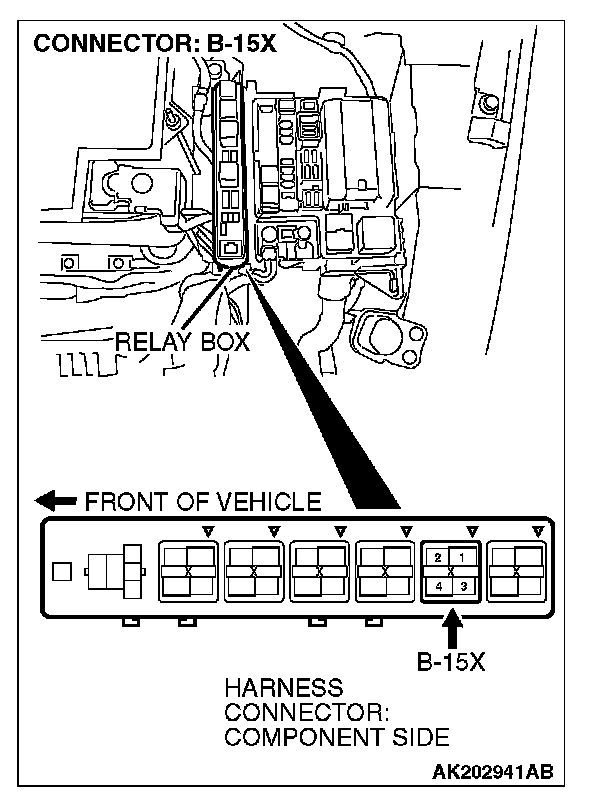 CONNECTOR: B-15X

RELAY BOX

FRONT OF VEHICLE

X X X X

2 1
X
4 3

X

B-15X

HARNESS CONNECTOR: COMPONENT SIDE

AK202941AB