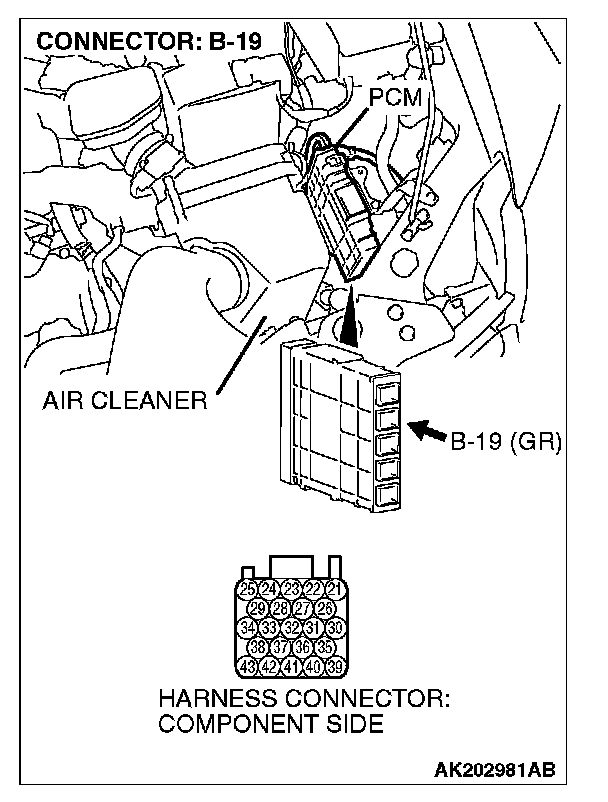 CONNECTOR: B-19

PCM

AIR CLEANER

B-19 (GR)

25 24 23 22 21
29 28 27 26
34 33 32 31 30
38 37 36 35
43 42 41 40 39

HARNESS CONNECTOR: COMPONENT SIDE

AK202981AB