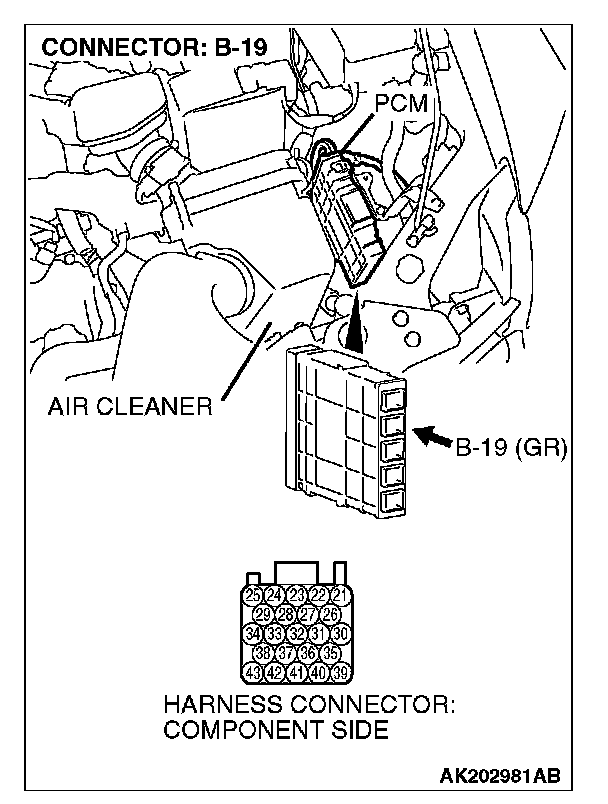 CONNECTOR: B-19

PCM

AIR CLEANER

B-19 (GR)

25 24 23 22 21
29 28 27 26
34 33 32 31 30
38 37 36 35
43 42 41 40 39

HARNESS CONNECTOR: COMPONENT SIDE

AK202981AB