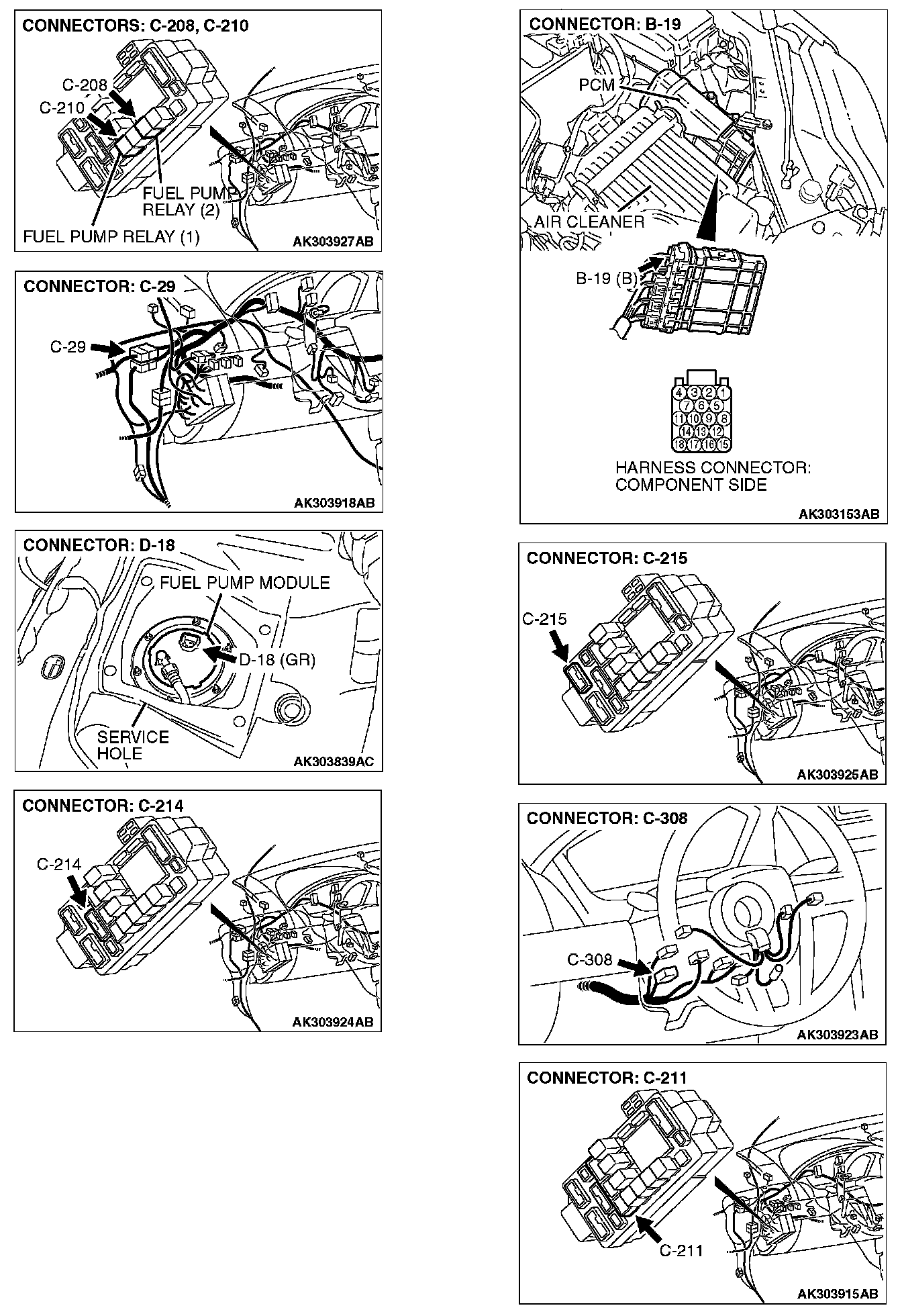 CONNECTORS: C-208, C-210

C-208
C-210
FUEL PUMP RELAY (2)
FUEL PUMP RELAY (1)
AK303927AB

CONNECTOR: C-29

C-29
AK303918AB

CONNECTOR: D-18

FUEL PUMP MODULE
D-18 (GR)
SERVICE HOLE
AK303839AC

CONNECTOR: C-214

C-214
AK303924AB

CONNECTOR: B-19

PCM
AIR CLEANER
B-19 (B)

4 3 2 1
7 6 5
11 10 9 8
14 13 12
18 17 16 15

HARNESS CONNECTOR: COMPONENT SIDE
AK303153AB

CONNECTOR: C-215

C-215
AK303925AB

CONNECTOR: C-308

C-308
AK303923AB

CONNECTOR: C-211

C-211
AK303915AB