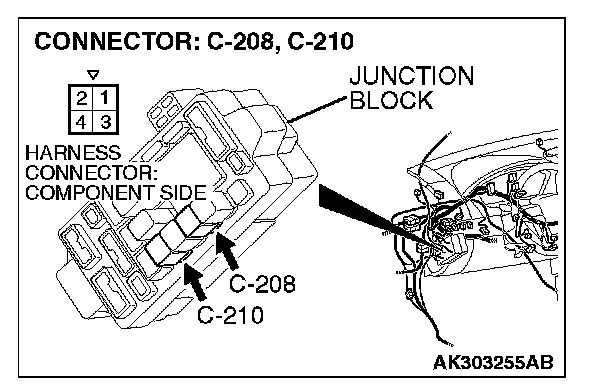 CONNECTOR: C-208, C-210

| 2 | 1 |
|---|---|
| 4 | 3 |

HARNESS CONNECTOR: COMPONENT SIDE

JUNCTION BLOCK

C-208

C-210

AK303255AB