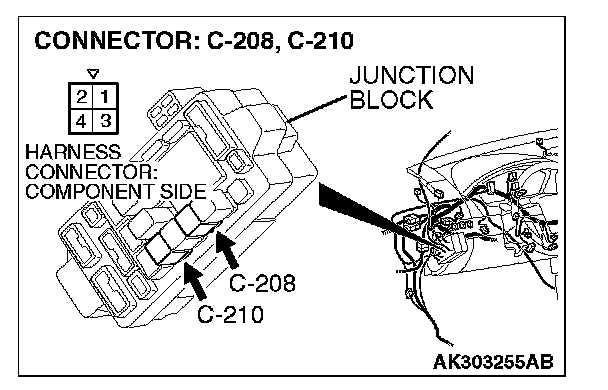 CONNECTOR: C-208, C-210

| 2 | 1 |
|---|---|
| 4 | 3 |

HARNESS CONNECTOR: COMPONENT SIDE

JUNCTION BLOCK

C-208

C-210

AK303255AB