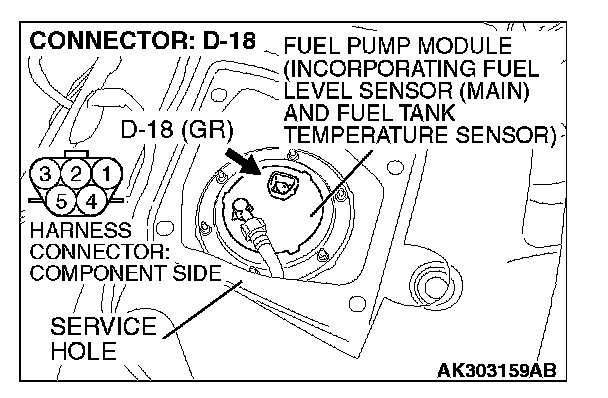 CONNECTOR: D-18

FUEL PUMP MODULE (INCORPORATING FUEL LEVEL SENSOR (MAIN) AND FUEL TANK TEMPERATURE SENSOR)

D-18 (GR)

3 2 1
5 4

HARNESS CONNECTOR: COMPONENT SIDE

SERVICE HOLE

AK303159AB