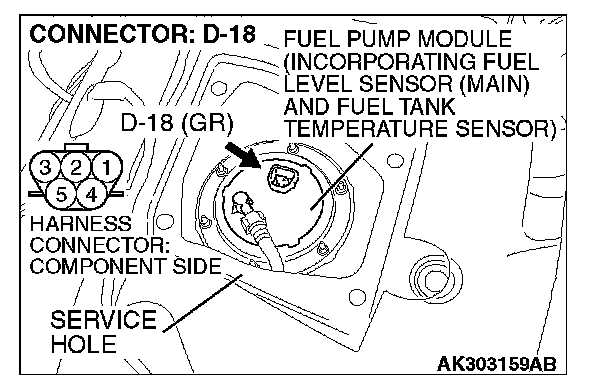 CONNECTOR: D-18

FUEL PUMP MODULE (INCORPORATING FUEL LEVEL SENSOR (MAIN) AND FUEL TANK TEMPERATURE SENSOR)

D-18 (GR)

3 2 1
5 4

HARNESS CONNECTOR: COMPONENT SIDE

SERVICE HOLE

AK303159AB