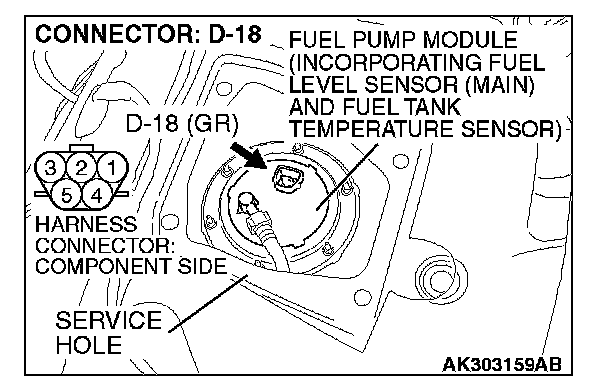 CONNECTOR: D-18

FUEL PUMP MODULE (INCORPORATING FUEL LEVEL SENSOR (MAIN) AND FUEL TANK TEMPERATURE SENSOR)

D-18 (GR)

3 2 1
5 4

HARNESS CONNECTOR: COMPONENT SIDE

SERVICE HOLE

AK303159AB