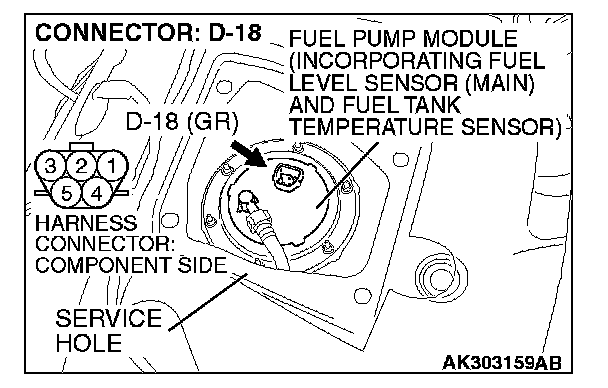 CONNECTOR: D-18

FUEL PUMP MODULE (INCORPORATING FUEL LEVEL SENSOR (MAIN) AND FUEL TANK TEMPERATURE SENSOR)

D-18 (GR)

3 2 1
5 4

HARNESS CONNECTOR: COMPONENT SIDE

SERVICE HOLE

AK303159AB