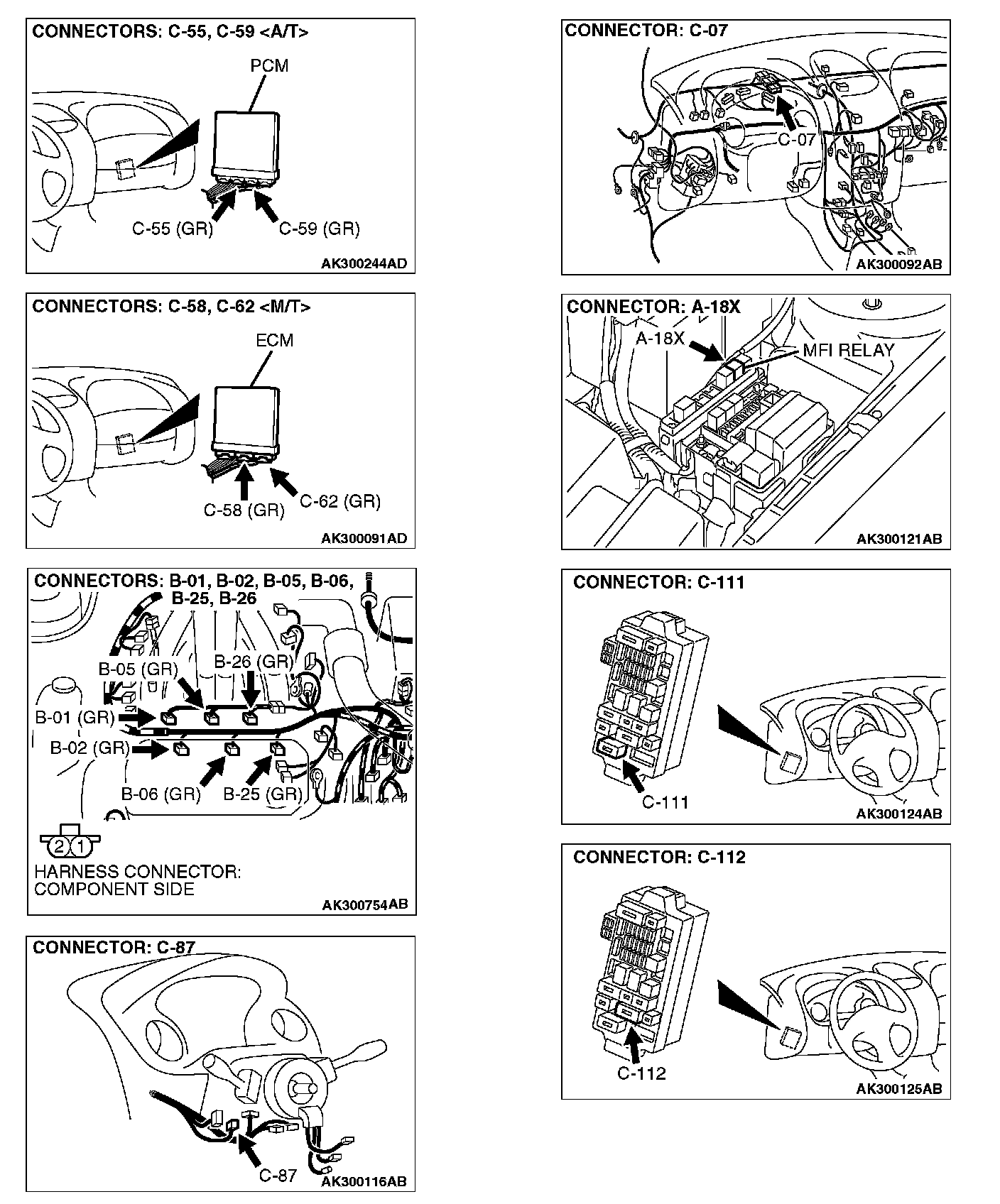 CONNECTORS: C-55, C-59 <A/T>

PCM

C-55 (GR)

C-59 (GR)

AK300244AD

CONNECTORS: C-58, C-62 <M/T>

ECM

C-58 (GR)

C-62 (GR)

AK300091AD

CONNECTORS: B-01, B-02, B-05, B-06, B-25, B-26

B-05 (GR)

B-26 (GR)

B-01 (GR)

B-02 (GR)

B-06 (GR)

B-25 (GR)

2 1

HARNESS CONNECTOR: COMPONENT SIDE

AK300754AB

CONNECTOR: C-87

C-87

AK300116AB

CONNECTOR: C-07

C-07

AK300092AB

CONNECTOR: A-18X

A-18X

MFI RELAY

AK300121AB

CONNECTOR: C-111

C-111

AK300124AB

CONNECTOR: C-112

C-112

AK300125AB