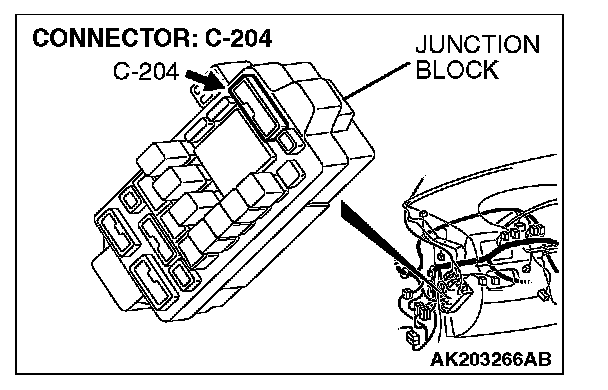 CONNECTOR: C-204

C-204

JUNCTION BLOCK

AK203266AB