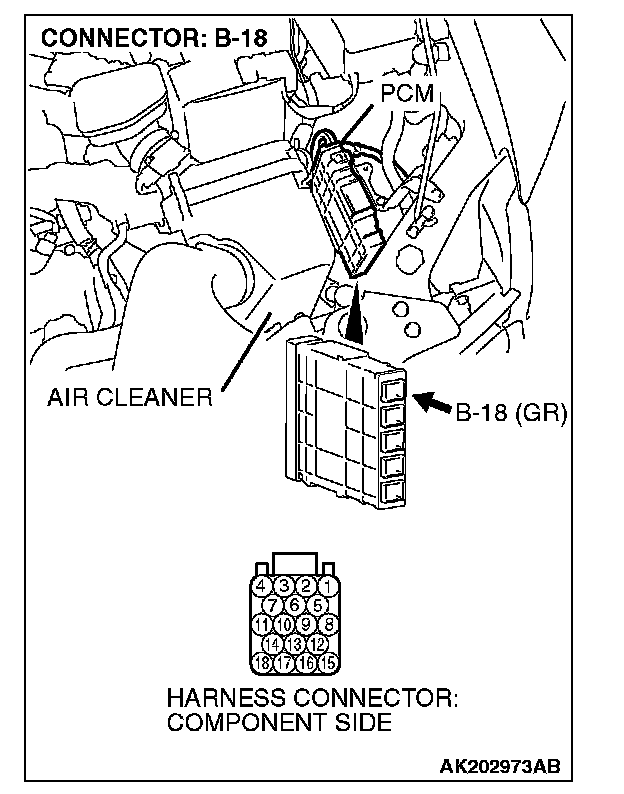 CONNECTOR: B-18

PCM

AIR CLEANER

B-18 (GR)

4 3 2 1
7 6 5
11 10 9 8
14 13 12
18 17 16 15

HARNESS CONNECTOR:
COMPONENT SIDE

AK202973AB