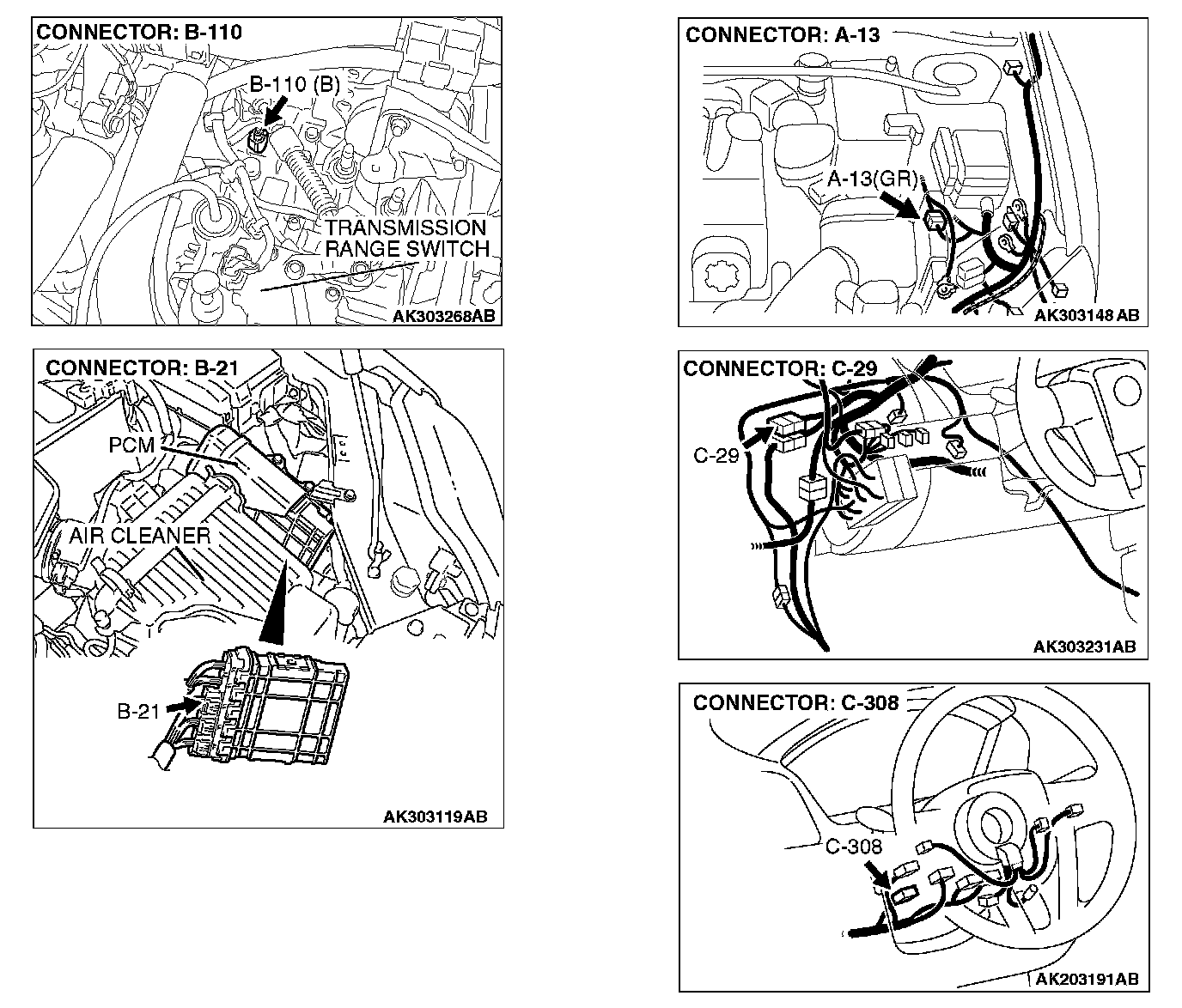 CONNECTOR: B-110

B-110 (B)

TRANSMISSION RANGE SWITCH

AK303268AB

CONNECTOR: B-21

PCM

AIR CLEANER

B-21

AK303119AB

CONNECTOR: A-13

A-13(GR)

AK303148 AB

CONNECTOR: C-29

C-29

AK303231AB

CONNECTOR: C-308

C-308

AK203191AB