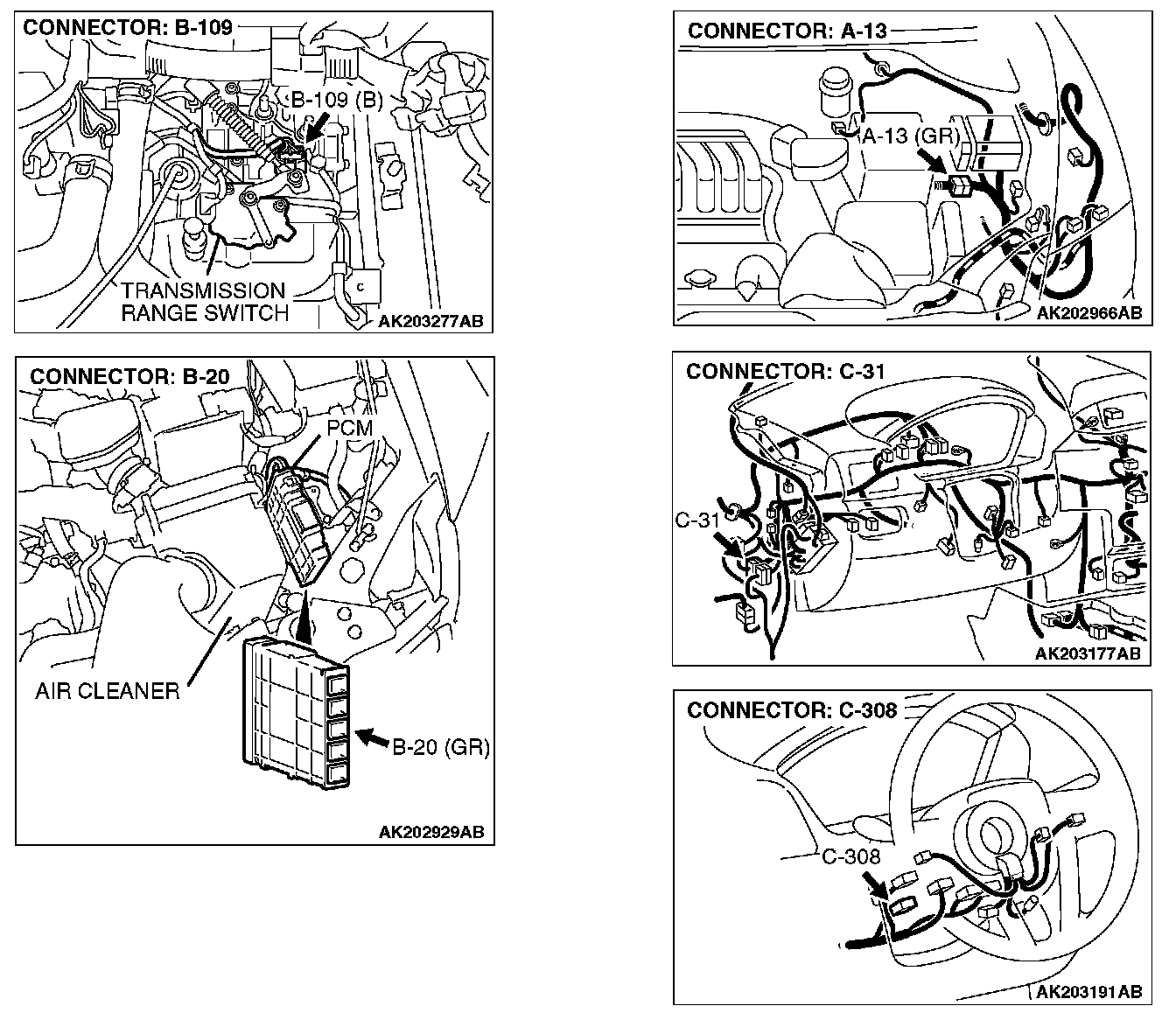 CONNECTOR: B-109

B-109 (B)

TRANSMISSION RANGE SWITCH

AK203277AB

CONNECTOR: B-20

PCM

AIR CLEANER

B-20 (GR)

AK202929AB

CONNECTOR: A-13

A-13 (GR)

AK202966AB

CONNECTOR: C-31

C-31

AK203177AB

CONNECTOR: C-308

C-308

AK203191AB