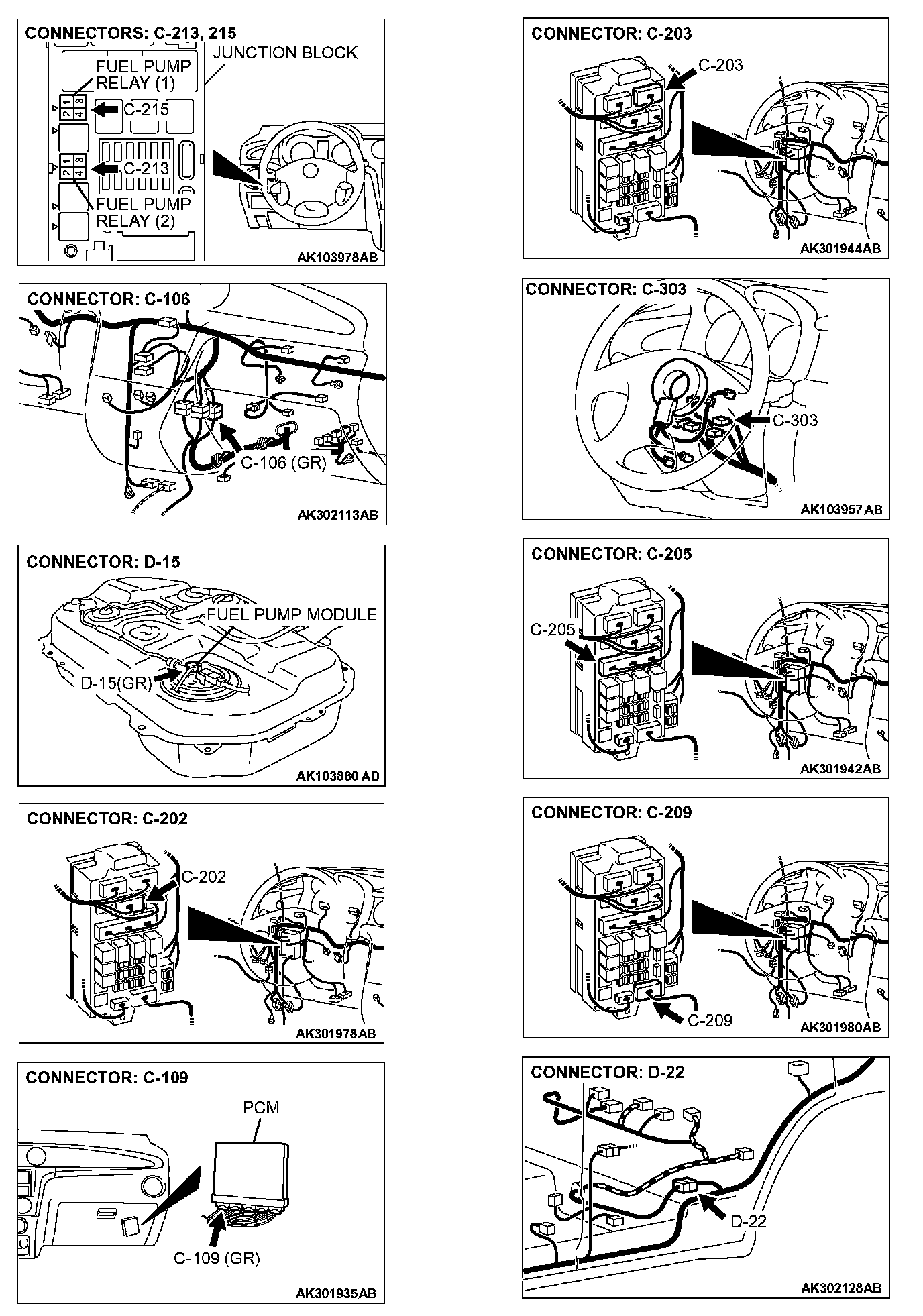 CONNECTORS: C-213, 215
JUNCTION BLOCK
FUEL PUMP RELAY (1)
2 1
4 3
C-215
2 1
4 3
C-213
FUEL PUMP RELAY (2)
AK103978AB

CONNECTOR: C-106
C-106 (GR)
AK302113AB

CONNECTOR: D-15
FUEL PUMP MODULE
D-15(GR)
AK103880 AD

CONNECTOR: C-202
C-202
AK301978AB

CONNECTOR: C-109
PCM
C-109 (GR)
AK301935AB

CONNECTOR: C-203
C-203
AK301944AB

CONNECTOR: C-303
C-303
AK103957 AB

CONNECTOR: C-205
C-205
AK301942AB

CONNECTOR: C-209
C-209
AK301980AB

CONNECTOR: D-22
D-22
AK302128AB