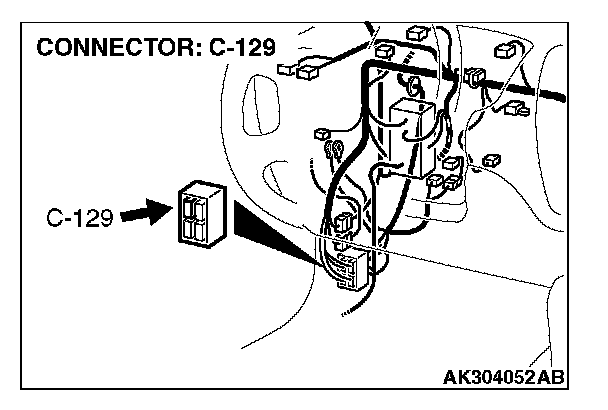 CONNECTOR: C-129

C-129

AK304052AB