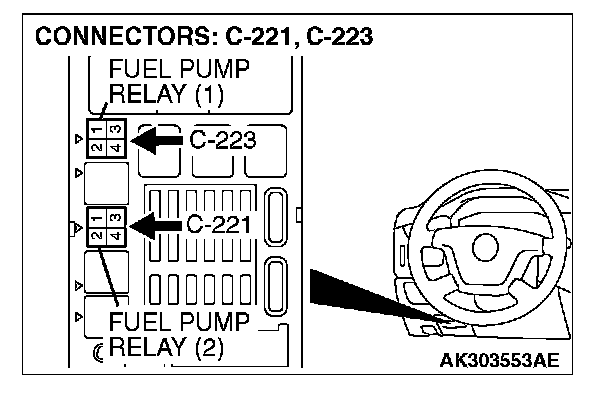 CONNECTORS: C-221, C-223

FUEL PUMP RELAY (1)

1 3
2 4

C-223

1 3
2 4

C-221

FUEL PUMP RELAY (2)

AK303553AE