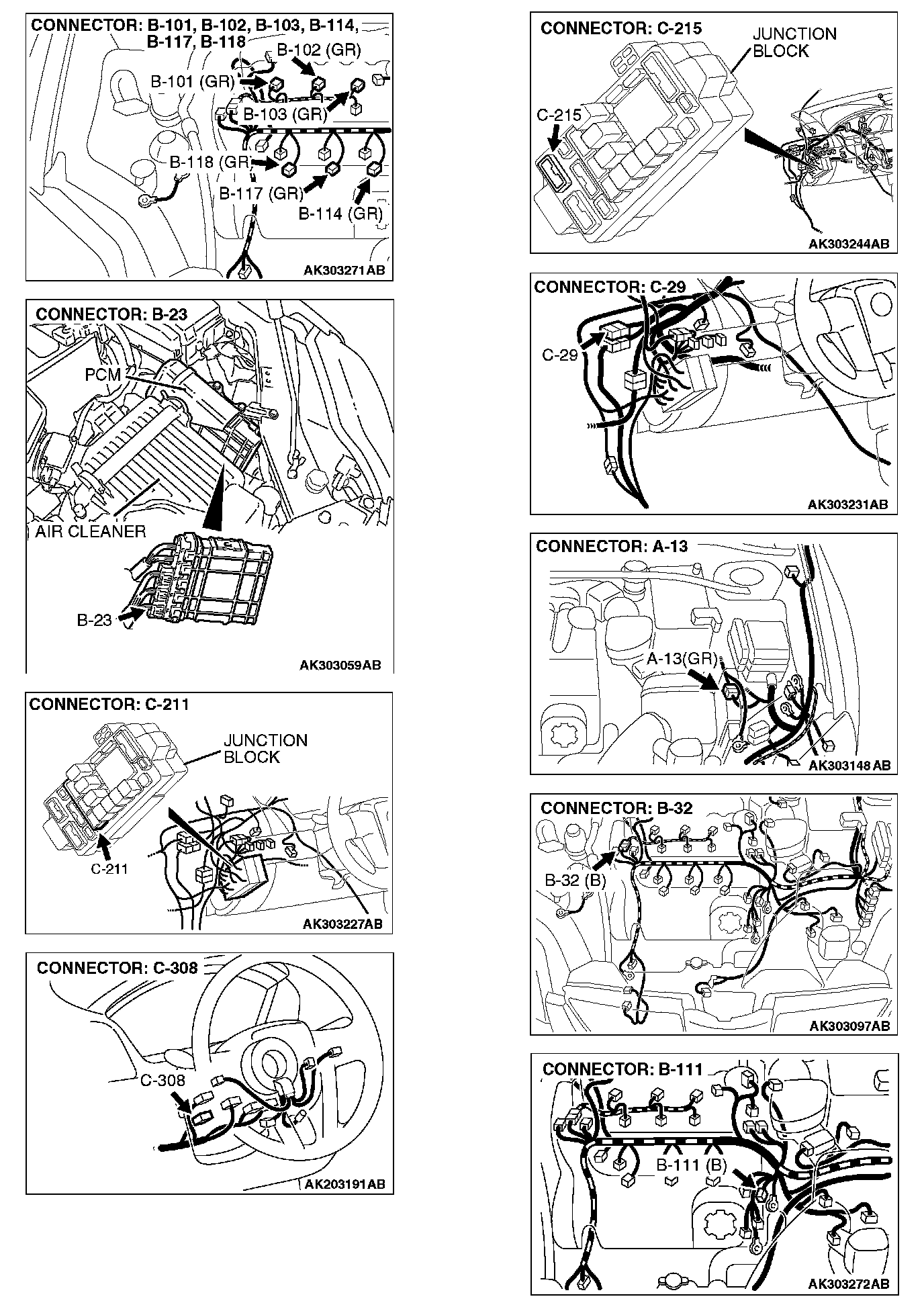 CONNECTOR: B-101, B-102, B-103, B-114, B-117, B-118
B-102 (GR)
B-101 (GR)
B-103 (GR)
B-118 (GR)
B-117 (GR)
B-114 (GR)
AK303271AB

CONNECTOR: B-23
PCM
AIR CLEANER
B-23
AK303059AB

CONNECTOR: C-211
JUNCTION BLOCK
C-211
AK303227AB

CONNECTOR: C-308
C-308
AK203191AB

CONNECTOR: C-215
JUNCTION BLOCK
C-215
AK303244AB

CONNECTOR: C-29
C-29
AK303231AB

CONNECTOR: A-13
A-13(GR)
AK303148AB

CONNECTOR: B-32
B-32 (B)
AK303097AB

CONNECTOR: B-111
B-111 (B)
AK303272AB