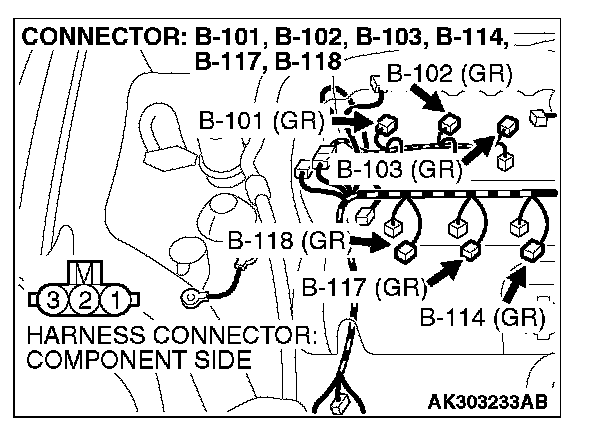 CONNECTOR: B-101, B-102, B-103, B-114, B-117, B-118

B-102 (GR)

B-101 (GR)

B-103 (GR)

B-118 (GR)

B-117 (GR)

B-114 (GR)

M

3 2 1

HARNESS CONNECTOR: COMPONENT SIDE

AK303233AB