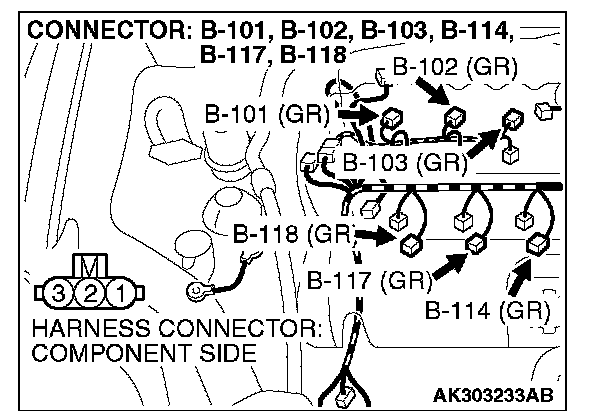 CONNECTOR: B-101, B-102, B-103, B-114, B-117, B-118

B-102 (GR)
B-101 (GR)
B-103 (GR)
B-118 (GR)
B-117 (GR)
B-114 (GR)

M
3 2 1

HARNESS CONNECTOR: COMPONENT SIDE

AK303233AB