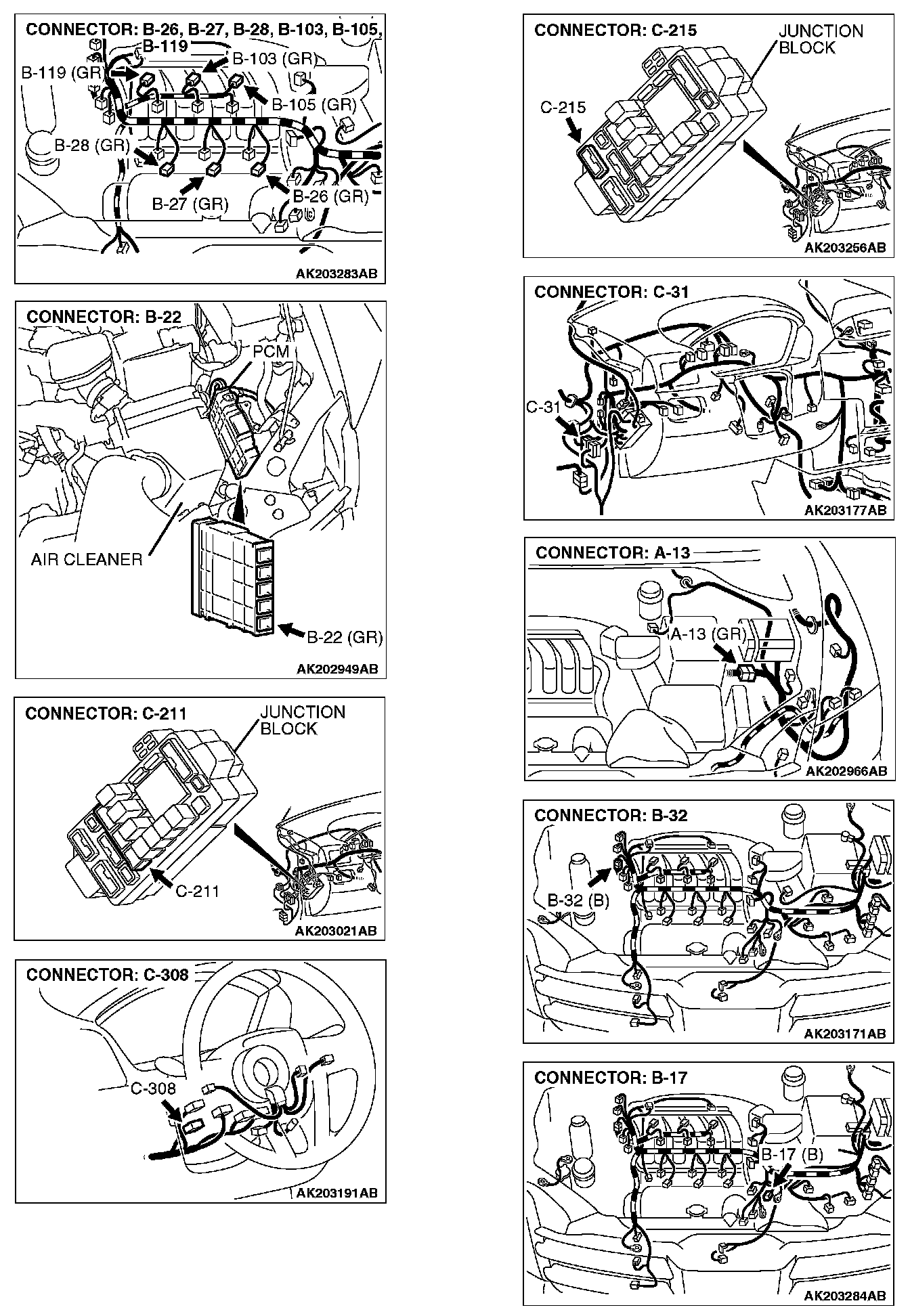 CONNECTOR: B-26, B-27, B-28, B-103, B-105, B-119

B-119 (GR)
B-103 (GR)
B-105 (GR)
B-28 (GR)
B-27 (GR)
B-26 (GR)

AK203283AB

CONNECTOR: B-22

PCM
AIR CLEANER
B-22 (GR)

AK202949AB

CONNECTOR: C-211

JUNCTION BLOCK
C-211

AK203021AB

CONNECTOR: C-308

C-308

AK203191AB

CONNECTOR: C-215

JUNCTION BLOCK
C-215

AK203256AB

CONNECTOR: C-31

C-31

AK203177AB

CONNECTOR: A-13

A-13 (GR)

AK202966AB

CONNECTOR: B-32

B-32 (B)

AK203171AB

CONNECTOR: B-17

B-17 (B)

AK203284AB