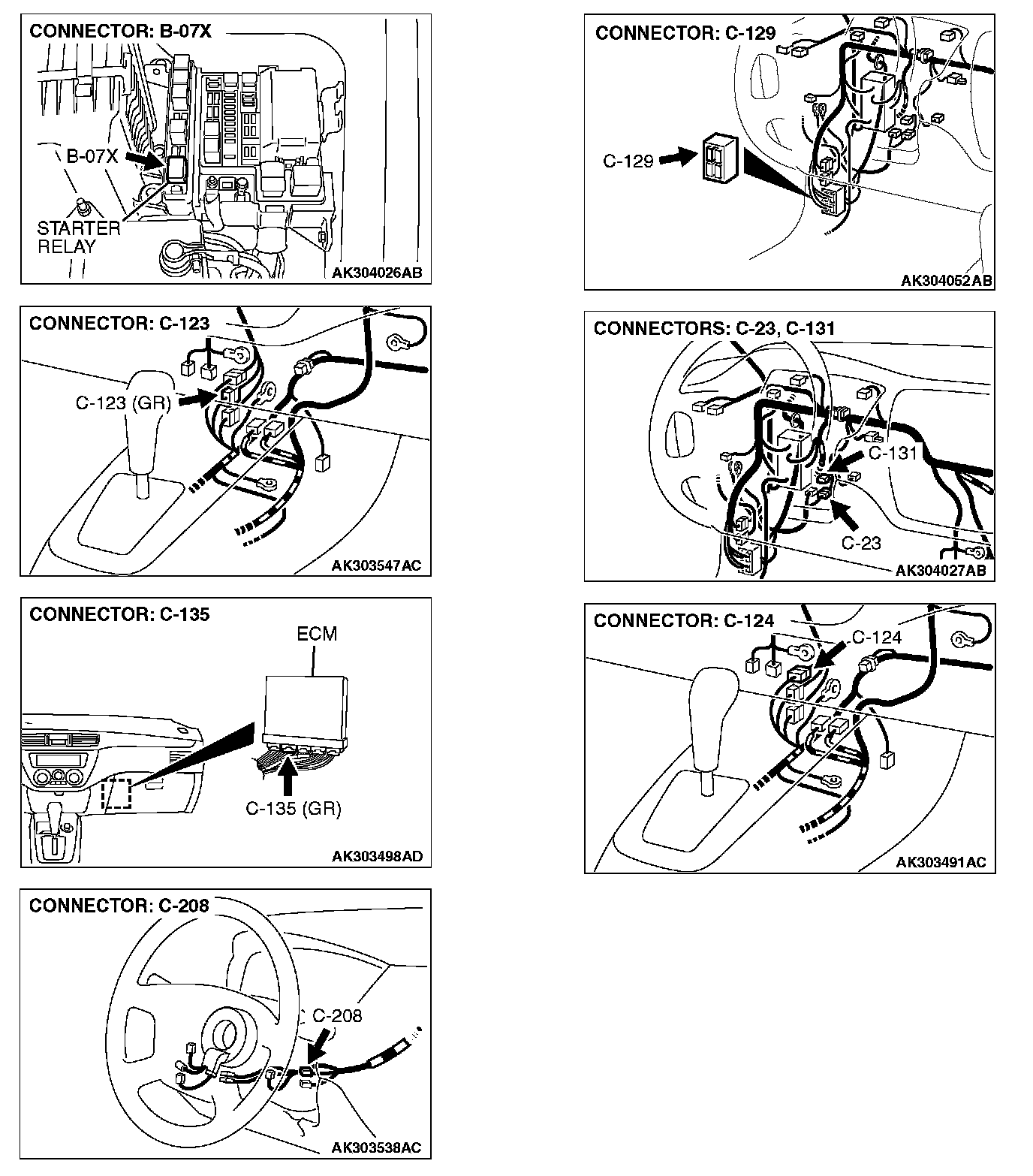 CONNECTOR: B-07X

B-07X

STARTER RELAY

AK304026AB

CONNECTOR: C-123

C-123 (GR)

AK303547AC

CONNECTOR: C-135

ECM

C-135 (GR)

AK303498AD

CONNECTOR: C-208

C-208

AK303538AC

CONNECTOR: C-129

C-129

AK304052AB

CONNECTORS: C-23, C-131

C-131

C-23

AK304027AB

CONNECTOR: C-124

C-124

AK303491AC