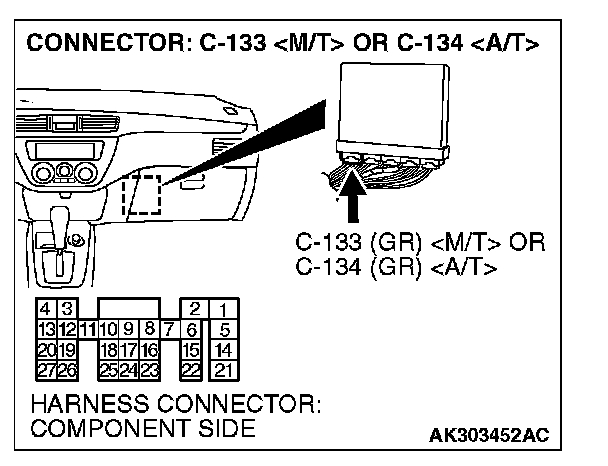 CONNECTOR: C-133 <M/T> OR C-134 <A/T>

C-133 (GR) <M/T> OR
C-134 (GR) <A/T>

4 3 2 1
13 12 11 10 9 8 7 6 5
20 19 18 17 16 15 14
27 26 25 24 23 22 21

HARNESS CONNECTOR:
COMPONENT SIDE

AK303452AC