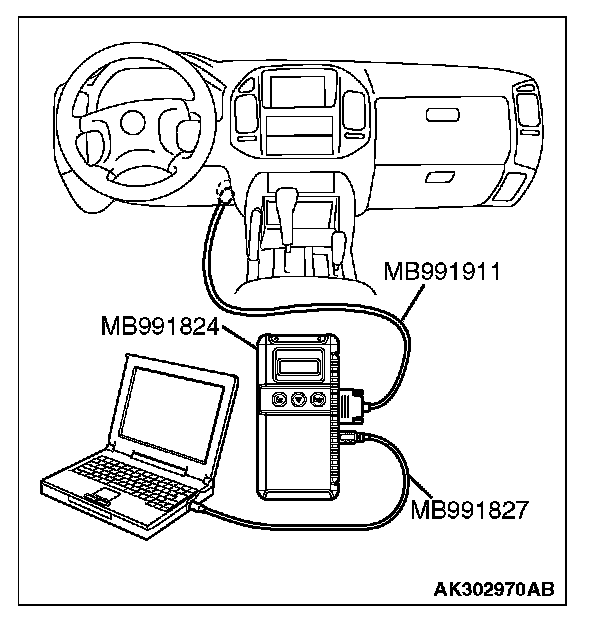 MB991911

MB991824

MB991827

AK302970AB