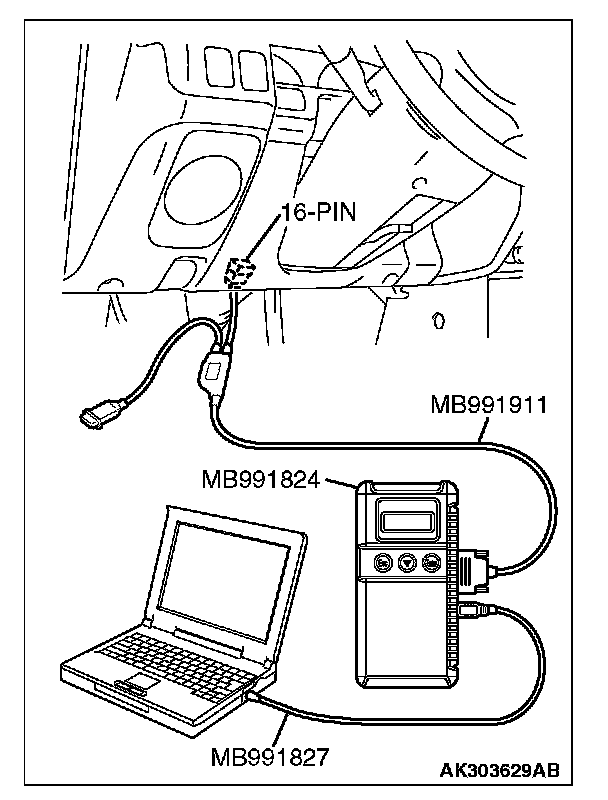 16-PIN

MB991911

MB991824

MB991827

AK303629AB