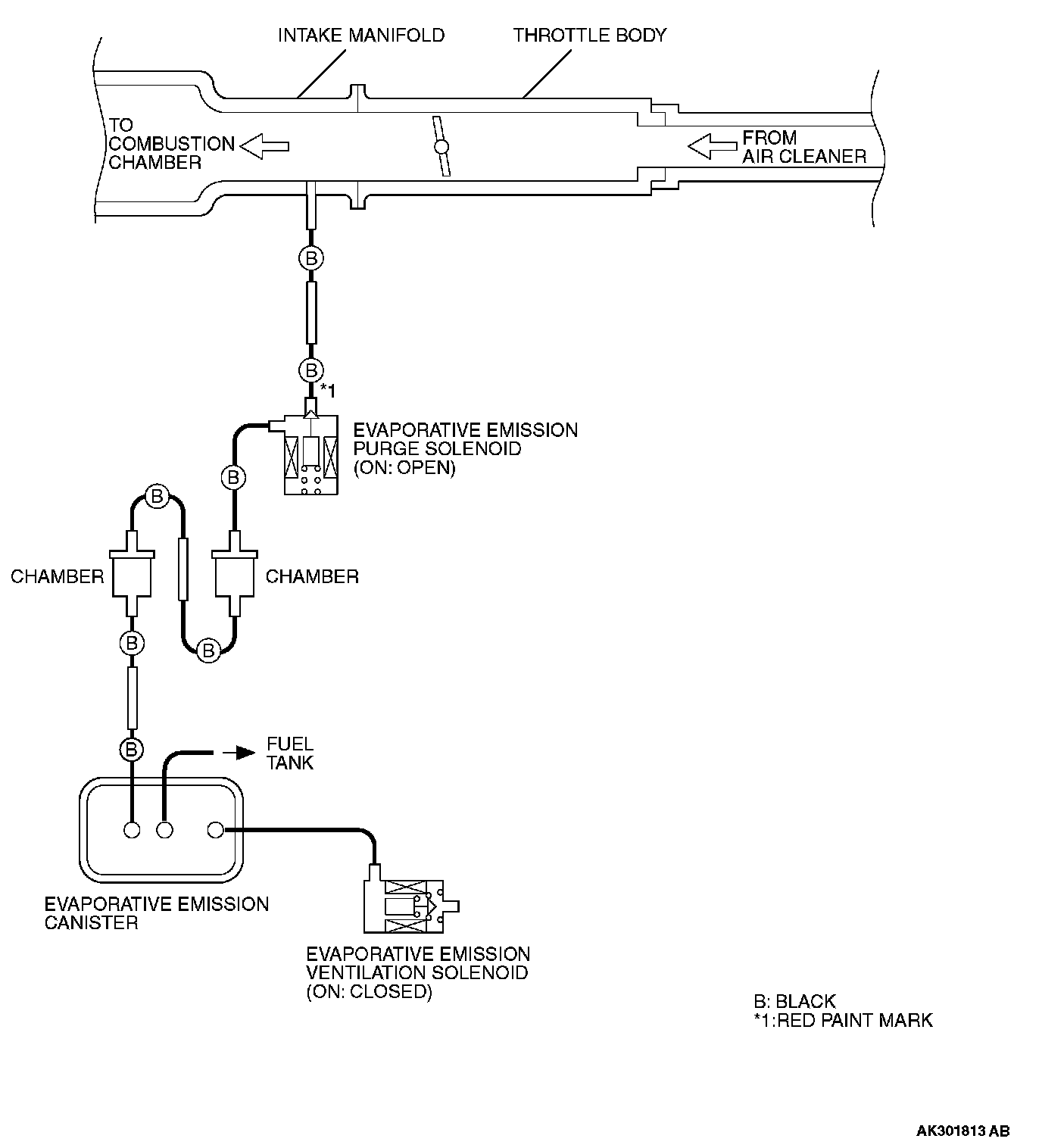 INTAKE MANIFOLD

THROTTLE BODY

TO COMBUSTION CHAMBER

FROM AIR CLEANER

B

B

*1

EVAPORATIVE EMISSION PURGE SOLENOID (ON: OPEN)

B

B

CHAMBER

CHAMBER

B

B

B

FUEL TANK

EVAPORATIVE EMISSION CANISTER

EVAPORATIVE EMISSION VENTILATION SOLENOID (ON: CLOSED)

B: BLACK
*1:RED PAINT MARK

AK301813 AB