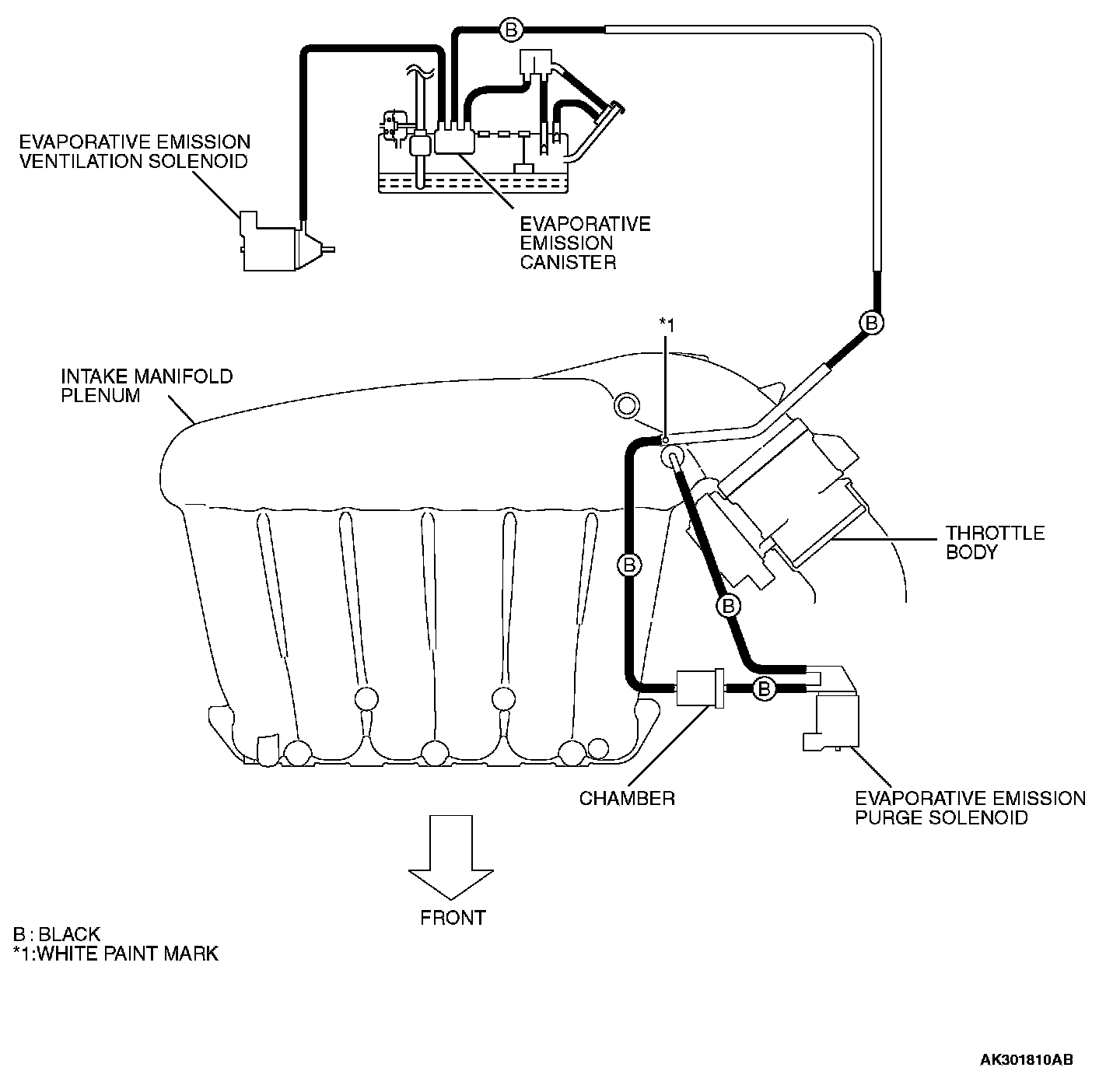 B

EVAPORATIVE EMISSION VENTILATION SOLENOID

EVAPORATIVE EMISSION CANISTER

B

*1

INTAKE MANIFOLD PLENUM

THROTTLE BODY

B

B

B

CHAMBER

EVAPORATIVE EMISSION PURGE SOLENOID

FRONT

B : BLACK
*1:WHITE PAINT MARK

AK301810AB