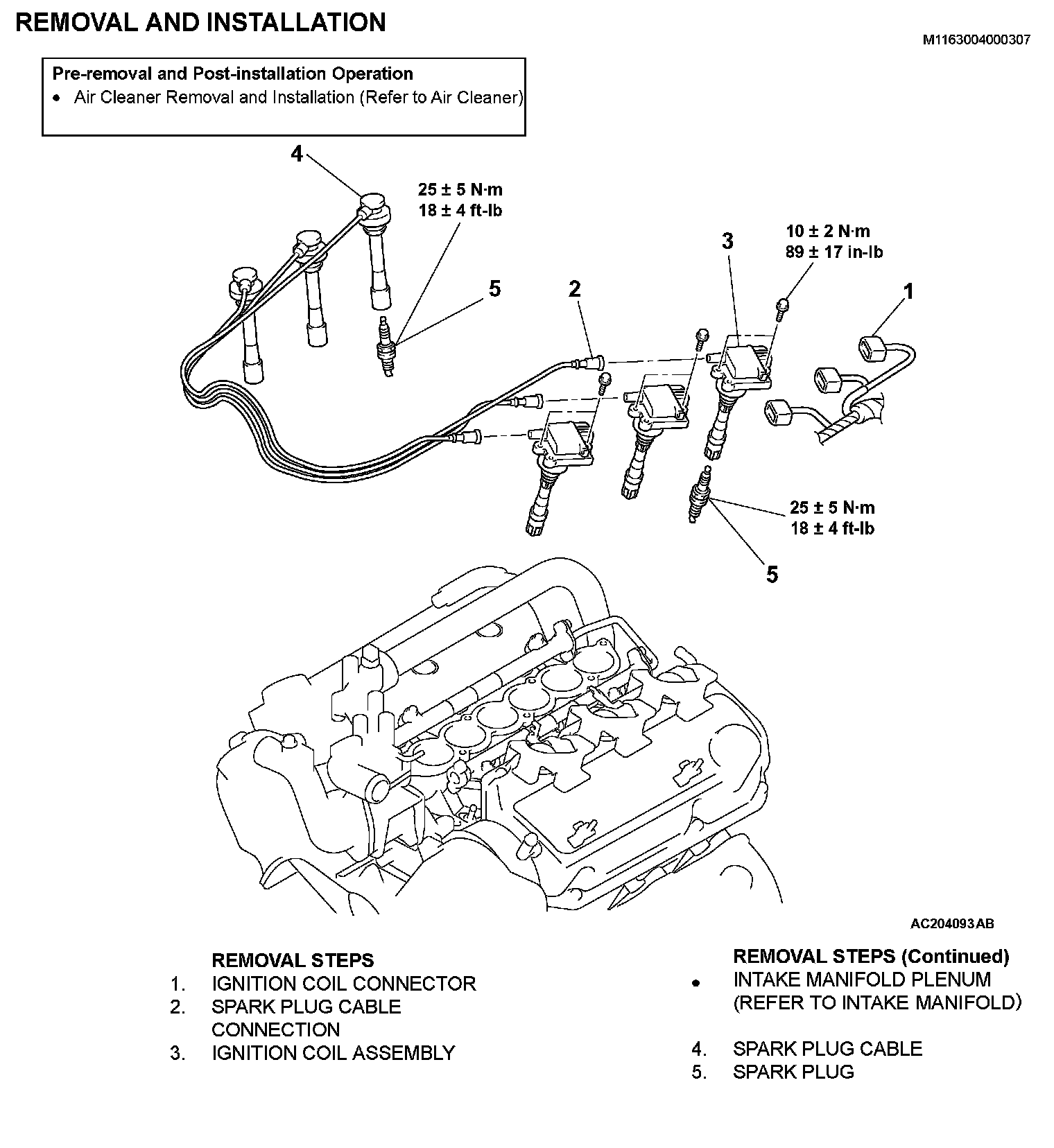 REMOVAL AND INSTALLATION

M1163004000307

Pre-removal and Post-installation Operation
• Air Cleaner Removal and Installation (Refer to Air Cleaner)

4

25 ± 5 N·m
18 ± 4 ft-lb

5

2

3

10 ± 2 N·m
89 ± 17 in-lb

1

25 ± 5 N·m
18 ± 4 ft-lb

5

AC204093AB

REMOVAL STEPS
1. IGNITION COIL CONNECTOR
2. SPARK PLUG CABLE CONNECTION
3. IGNITION COIL ASSEMBLY

REMOVAL STEPS (Continued)
• INTAKE MANIFOLD PLENUM (REFER TO INTAKE MANIFOLD)
4. SPARK PLUG CABLE
5. SPARK PLUG