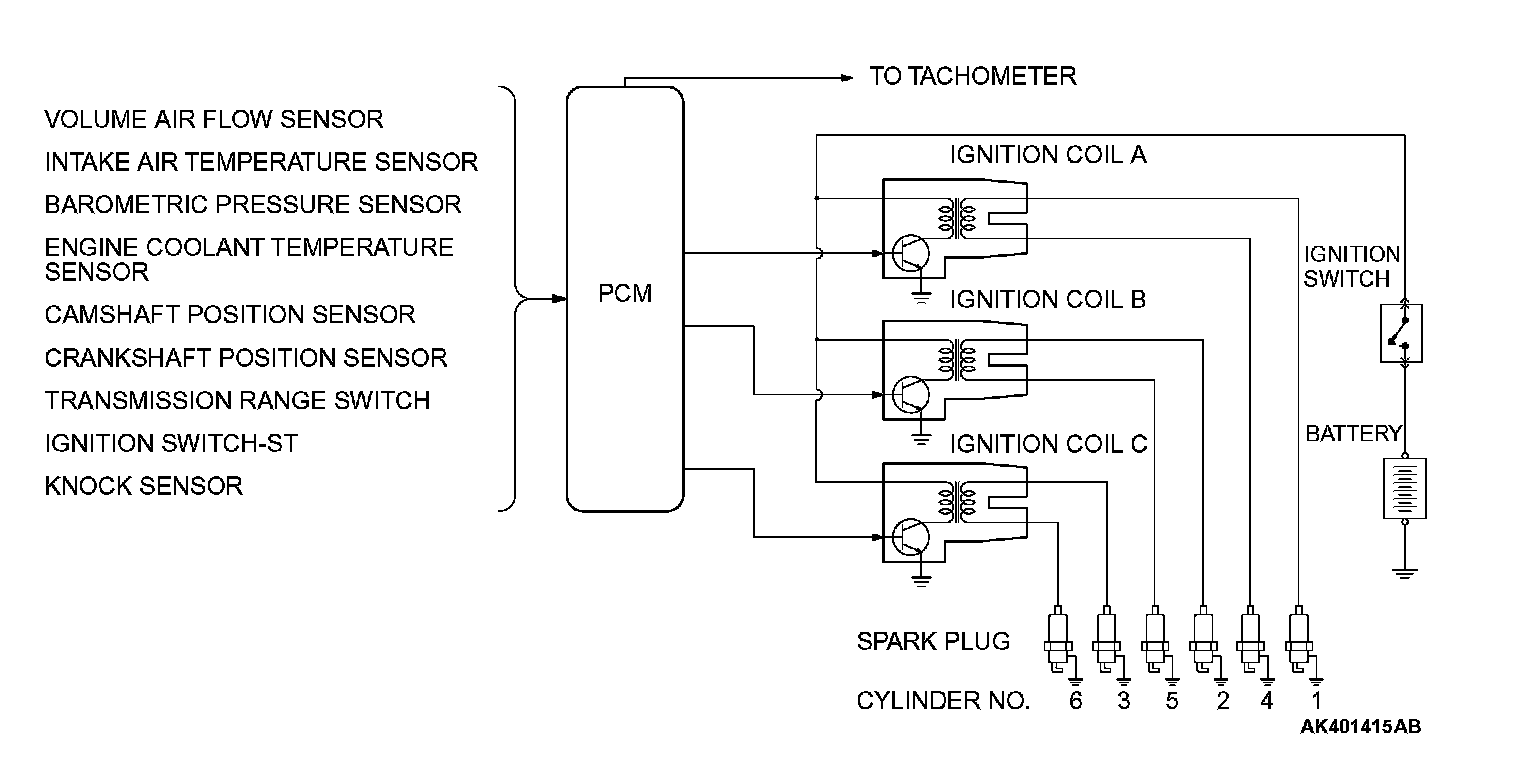 VOLUME AIR FLOW SENSOR
INTAKE AIR TEMPERATURE SENSOR
BAROMETRIC PRESSURE SENSOR
ENGINE COOLANT TEMPERATURE SENSOR
CAMSHAFT POSITION SENSOR
CRANKSHAFT POSITION SENSOR
TRANSMISSION RANGE SWITCH
IGNITION SWITCH-ST
KNOCK SENSOR

PCM

TO TACHOMETER

IGNITION COIL A
IGNITION COIL B
IGNITION COIL C

IGNITION SWITCH
BATTERY

SPARK PLUG
CYLINDER NO. 6 3 5 2 4 1

AK401415AB