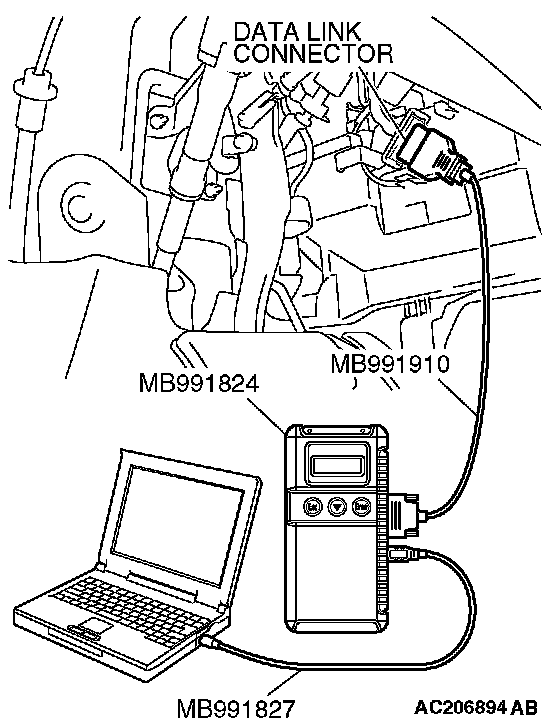 DATA LINK CONNECTOR

MB991910

MB991824

Esc

Enter

MB991827

AC206894 AB