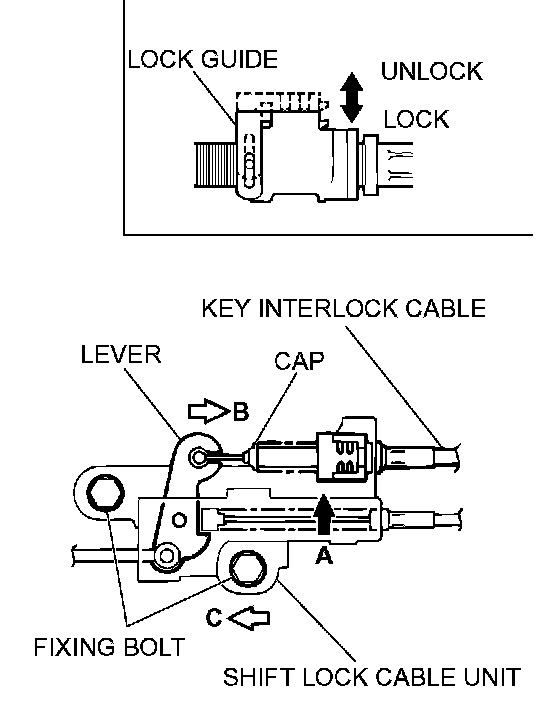 LOCK GUIDE
UNLOCK
LOCK

KEY INTERLOCK CABLE
LEVER
CAP
B
A
C
FIXING BOLT
SHIFT LOCK CABLE UNIT