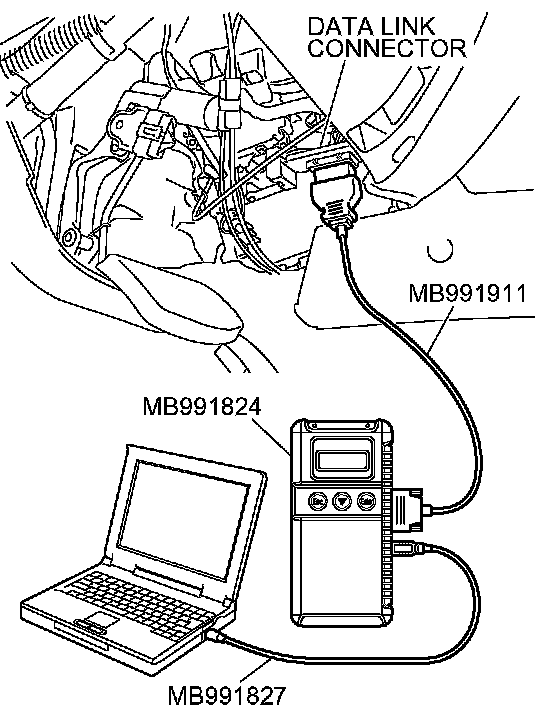 DATA LINK CONNECTOR

MB991911

MB991824

MB991827