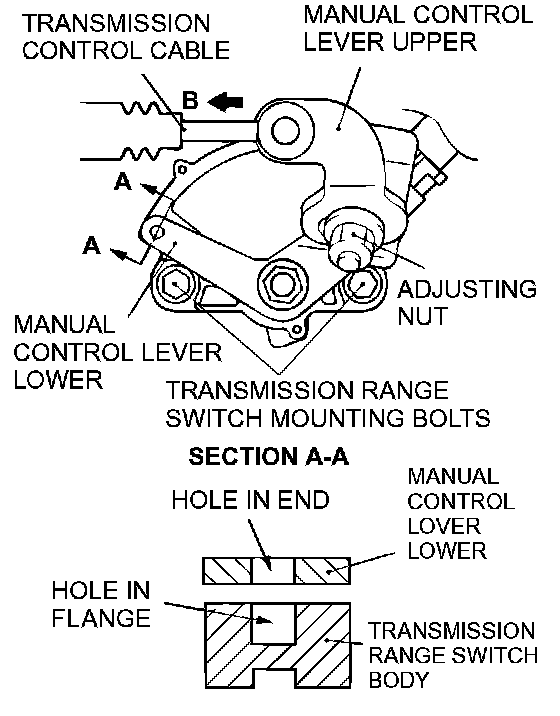 TRANSMISSION CONTROL CABLE

MANUAL CONTROL LEVER UPPER

B

A

A

ADJUSTING NUT

MANUAL CONTROL LEVER LOWER

TRANSMISSION RANGE SWITCH MOUNTING BOLTS

SECTION A-A

HOLE IN END

MANUAL CONTROL LOVER LOWER

HOLE IN FLANGE

TRANSMISSION RANGE SWITCH BODY