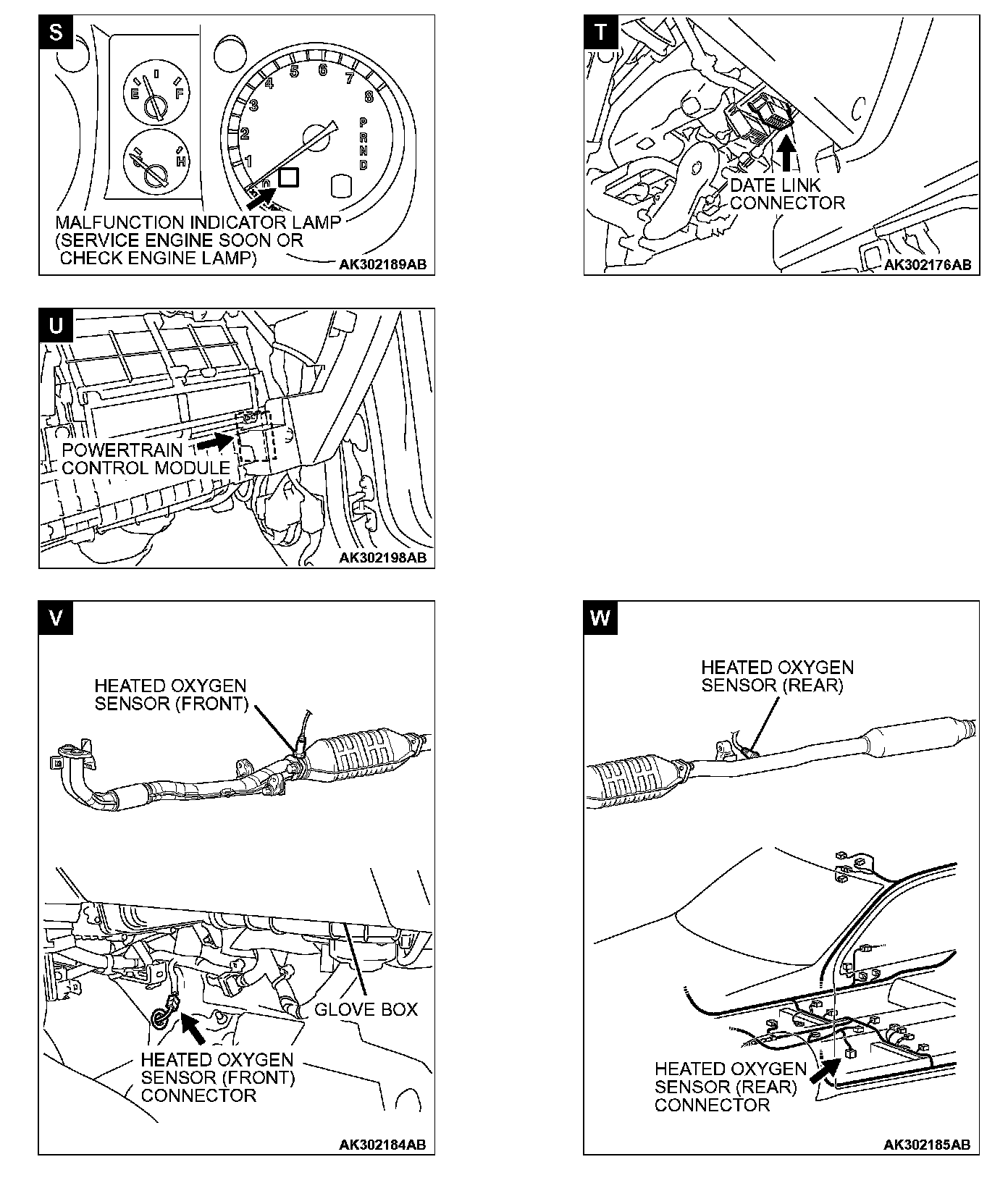 S

E F

H

1 2 3 4 5 6 7 8

P R N D

MALFUNCTION INDICATOR LAMP (SERVICE ENGINE SOON OR CHECK ENGINE LAMP)

AK302189AB

T

DATE LINK CONNECTOR

AK302176AB

U

POWERTRAIN CONTROL MODULE

AK302198AB

V

HEATED OXYGEN SENSOR (FRONT)

GLOVE BOX

HEATED OXYGEN SENSOR (FRONT) CONNECTOR

AK302184AB

W

HEATED OXYGEN SENSOR (REAR)

HEATED OXYGEN SENSOR (REAR) CONNECTOR

AK302185AB