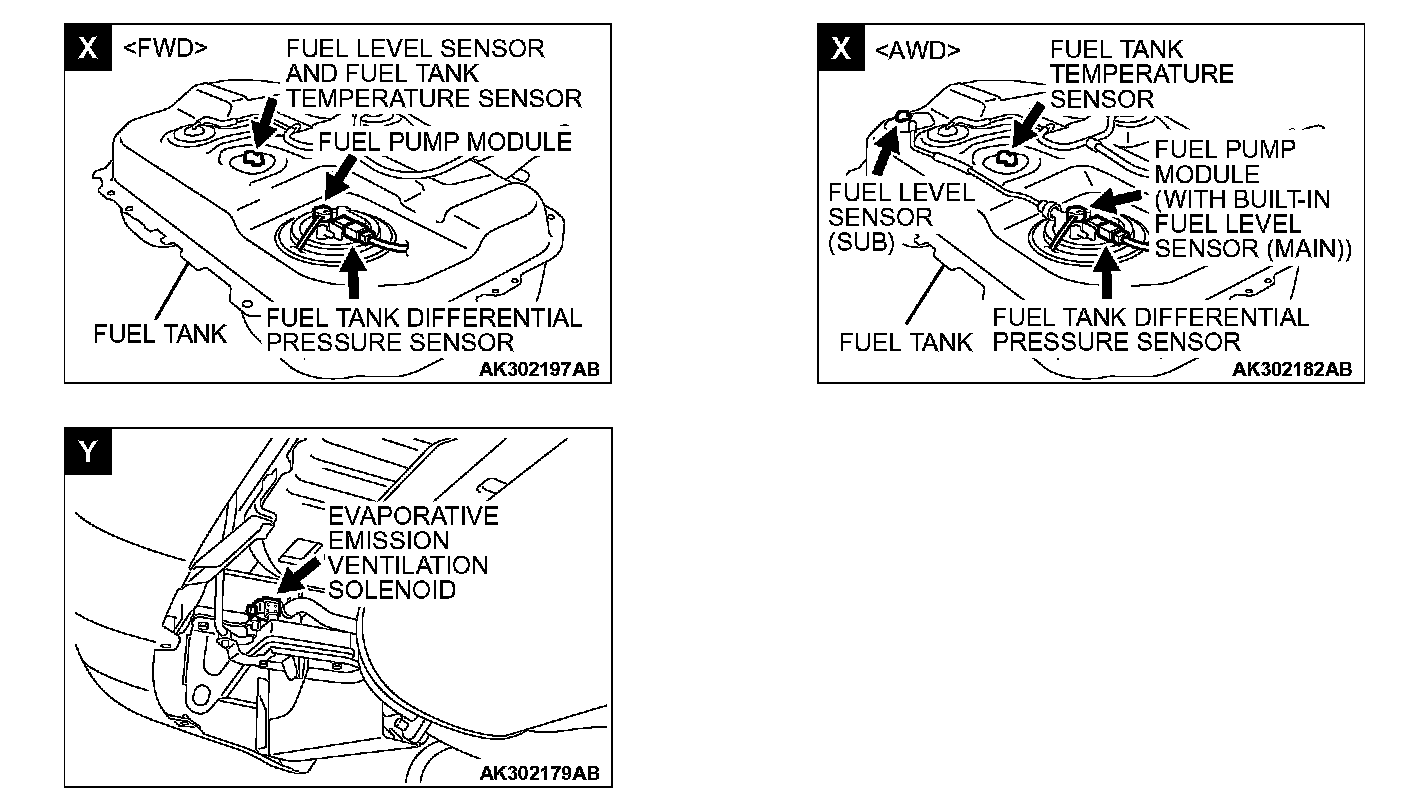 X <FWD>
FUEL LEVEL SENSOR AND FUEL TANK TEMPERATURE SENSOR
FUEL PUMP MODULE
FUEL TANK
FUEL TANK DIFFERENTIAL PRESSURE SENSOR
AK302197AB

X <AWD>
FUEL TANK TEMPERATURE SENSOR
FUEL PUMP MODULE (WITH BUILT-IN FUEL LEVEL SENSOR (MAIN))
FUEL LEVEL SENSOR (SUB)
FUEL TANK
FUEL TANK DIFFERENTIAL PRESSURE SENSOR
AK302182AB

Y
EVAPORATIVE EMISSION VENTILATION SOLENOID
AK302179AB