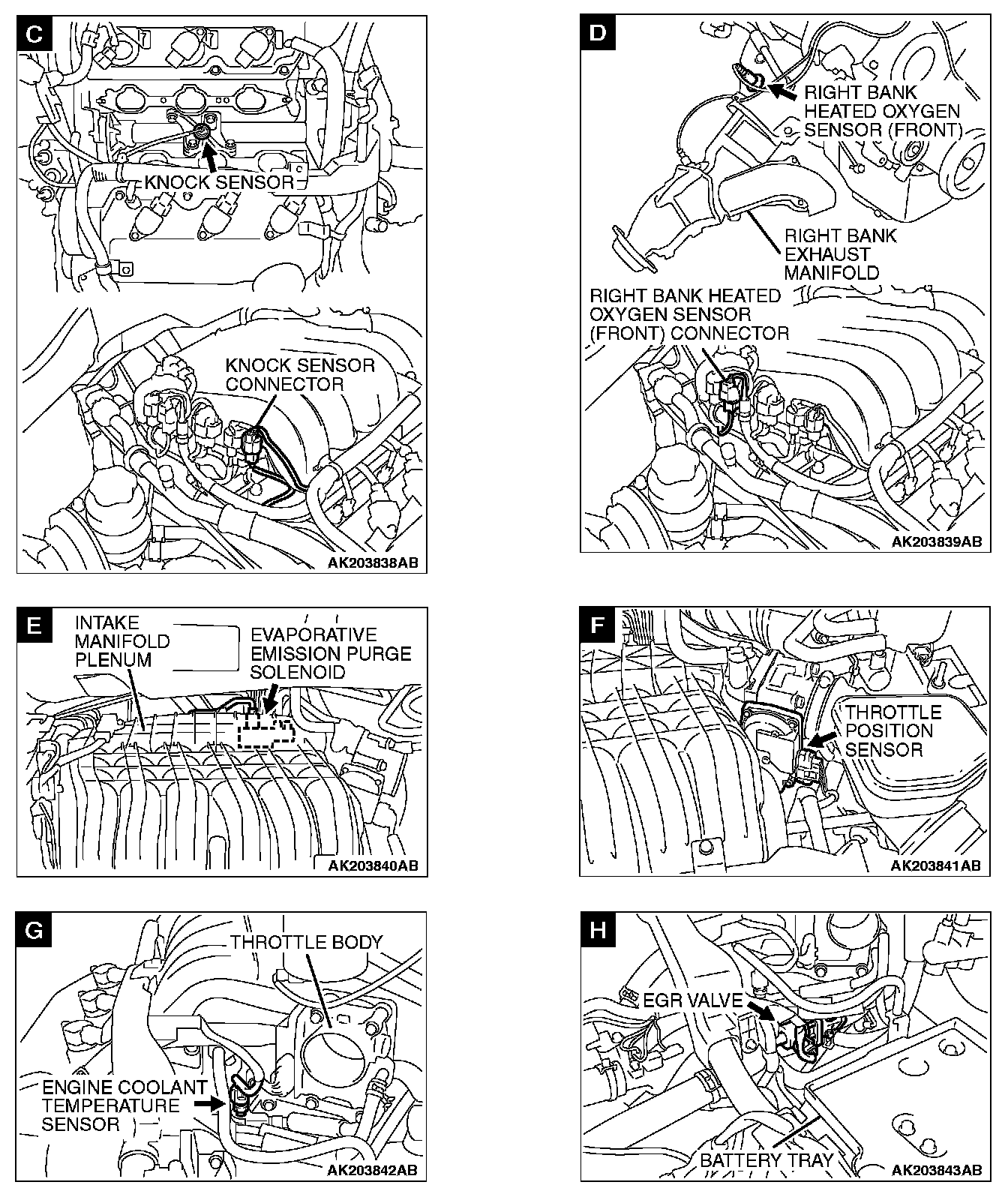 C

KNOCK SENSOR

KNOCK SENSOR CONNECTOR

AK203838AB

D

RIGHT BANK HEATED OXYGEN SENSOR (FRONT)

RIGHT BANK EXHAUST MANIFOLD

RIGHT BANK HEATED OXYGEN SENSOR (FRONT) CONNECTOR

AK203839AB

E

INTAKE MANIFOLD PLENUM

EVAPORATIVE EMISSION PURGE SOLENOID

AK203840AB

F

THROTTLE POSITION SENSOR

AK203841AB

G

THROTTLE BODY

ENGINE COOLANT TEMPERATURE SENSOR

AK203842AB

H

EGR VALVE

BATTERY TRAY

AK203843AB