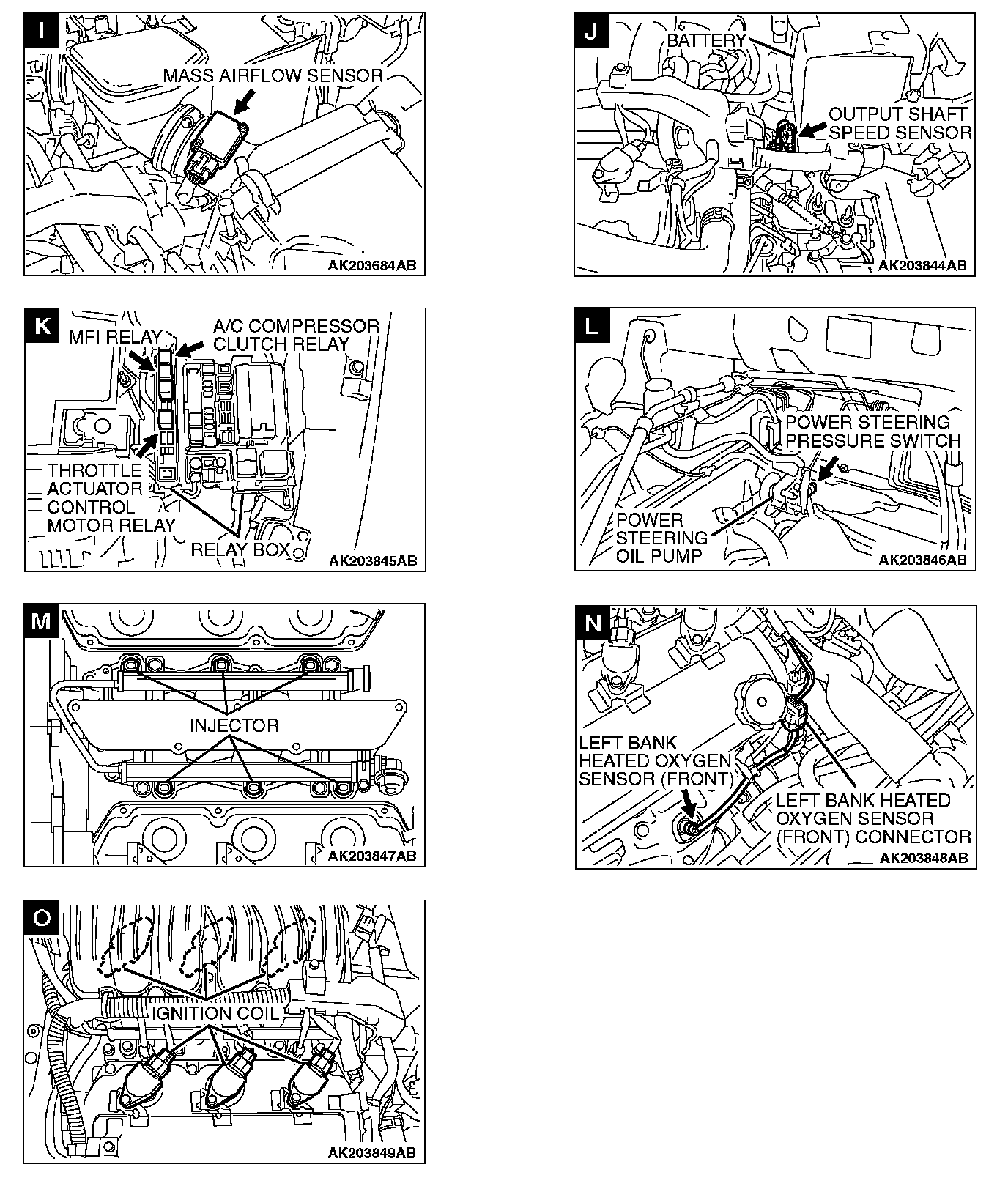 I

MASS AIRFLOW SENSOR

AK203684AB

J

BATTERY

OUTPUT SHAFT SPEED SENSOR

AK203844AB

K

MFI RELAY

A/C COMPRESSOR CLUTCH RELAY

THROTTLE ACTUATOR CONTROL MOTOR RELAY

RELAY BOX

AK203845AB

L

POWER STEERING PRESSURE SWITCH

POWER STEERING OIL PUMP

AK203846AB

M

INJECTOR

AK203847AB

N

LEFT BANK HEATED OXYGEN SENSOR (FRONT)

LEFT BANK HEATED OXYGEN SENSOR (FRONT) CONNECTOR

AK203848AB

O

IGNITION COIL

AK203849AB