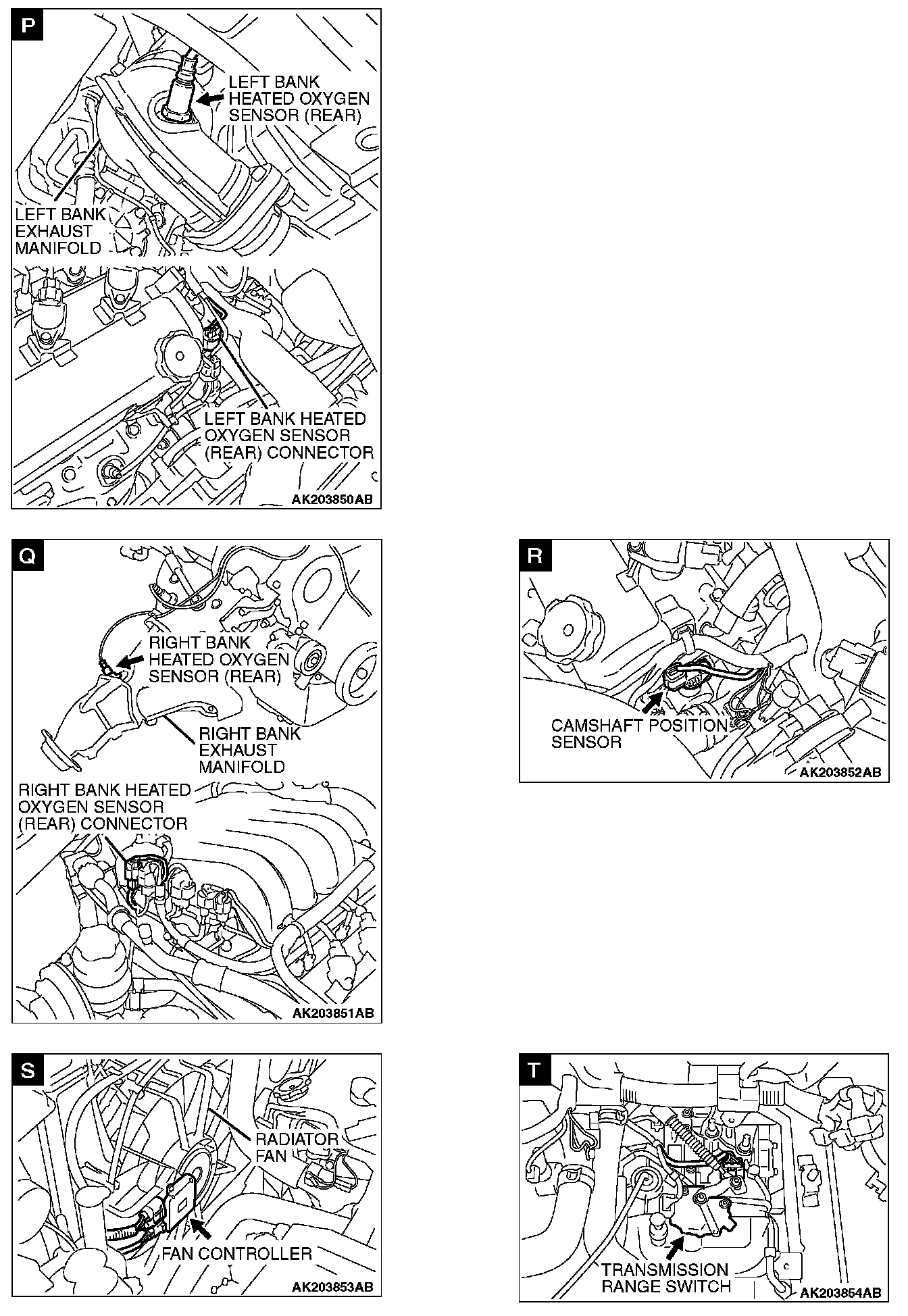 P

LEFT BANK HEATED OXYGEN SENSOR (REAR)

LEFT BANK EXHAUST MANIFOLD

LEFT BANK HEATED OXYGEN SENSOR (REAR) CONNECTOR

AK203850AB

Q

RIGHT BANK HEATED OXYGEN SENSOR (REAR)

RIGHT BANK EXHAUST MANIFOLD

RIGHT BANK HEATED OXYGEN SENSOR (REAR) CONNECTOR

AK203851AB

R

CAMSHAFT POSITION SENSOR

AK203852AB

S

RADIATOR FAN

FAN CONTROLLER

AK203853AB

T

TRANSMISSION RANGE SWITCH

AK203854AB