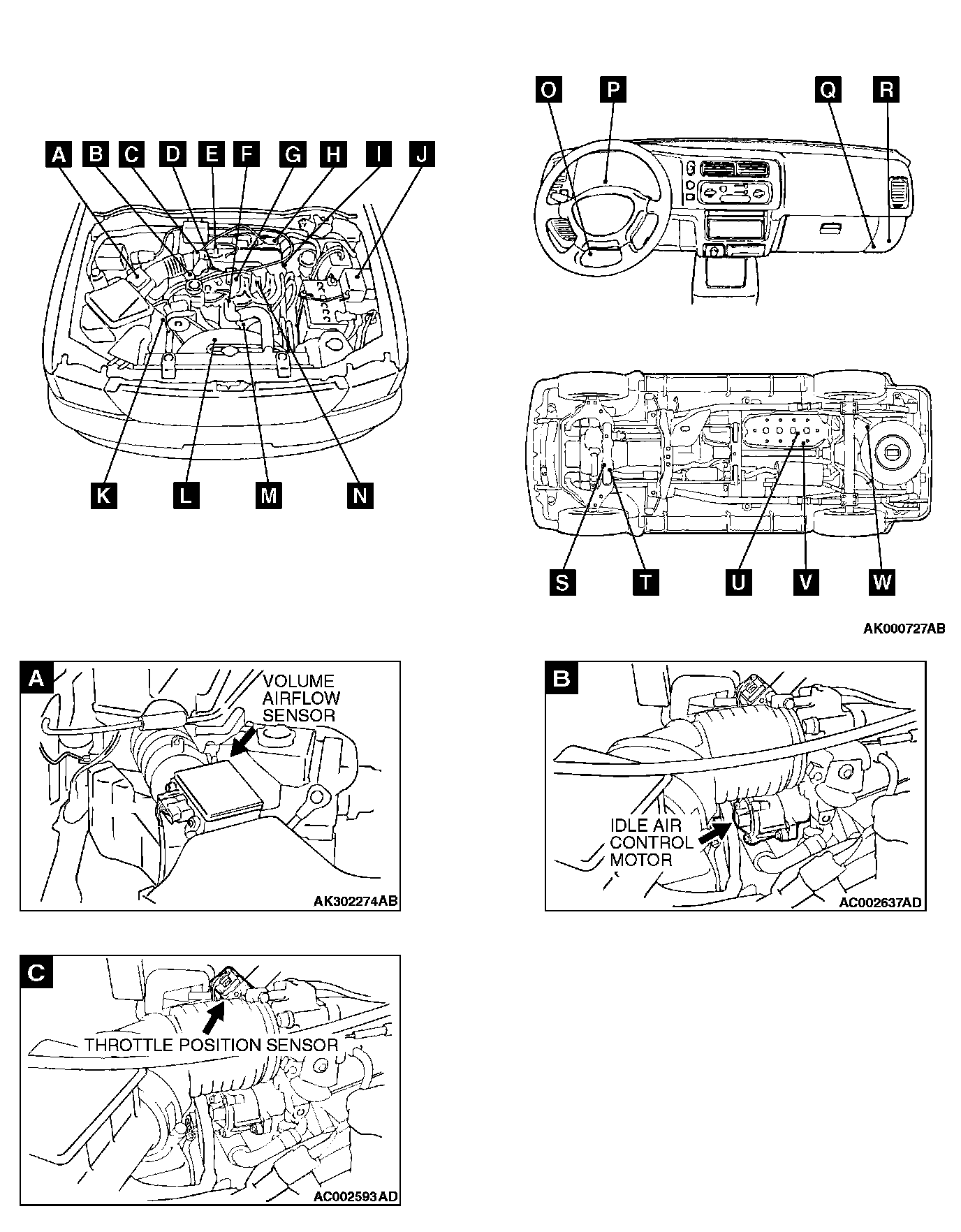 A B C D E F G H I J

K L M N

O P Q R

S T U V W

AK000727AB

A

VOLUME AIRFLOW SENSOR

AK302274AB

B

IDLE AIR CONTROL MOTOR

AC002637AD

C

THROTTLE POSITION SENSOR

AC002593AD