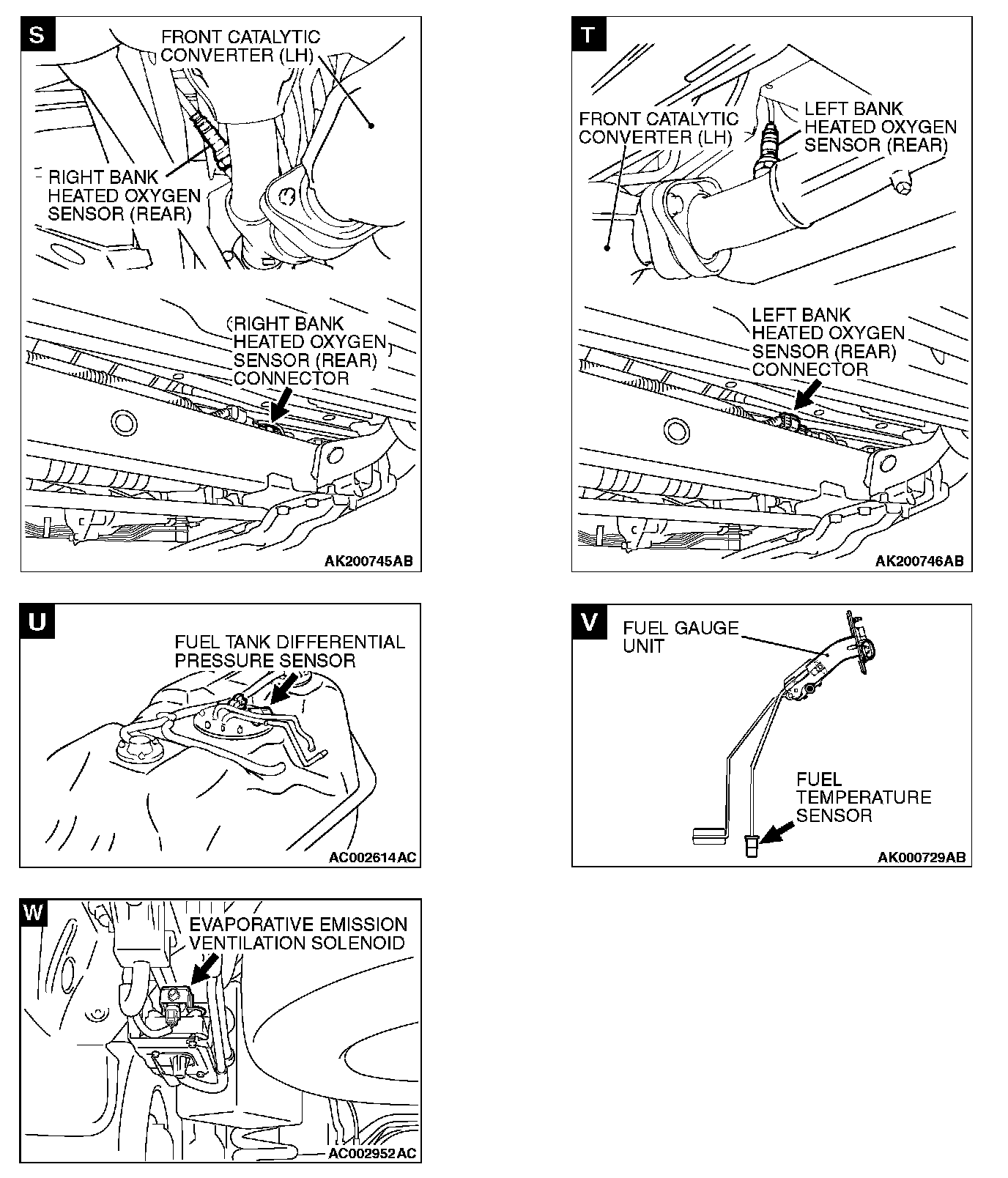 S

FRONT CATALYTIC CONVERTER (LH)

RIGHT BANK HEATED OXYGEN SENSOR (REAR)

RIGHT BANK HEATED OXYGEN SENSOR (REAR) CONNECTOR

AK200745AB

T

FRONT CATALYTIC CONVERTER (LH)

LEFT BANK HEATED OXYGEN SENSOR (REAR)

LEFT BANK HEATED OXYGEN SENSOR (REAR) CONNECTOR

AK200746AB

U

FUEL TANK DIFFERENTIAL PRESSURE SENSOR

AC002614AC

V

FUEL GAUGE UNIT

FUEL TEMPERATURE SENSOR

AK000729AB

W

EVAPORATIVE EMISSION VENTILATION SOLENOID

AC002952AC