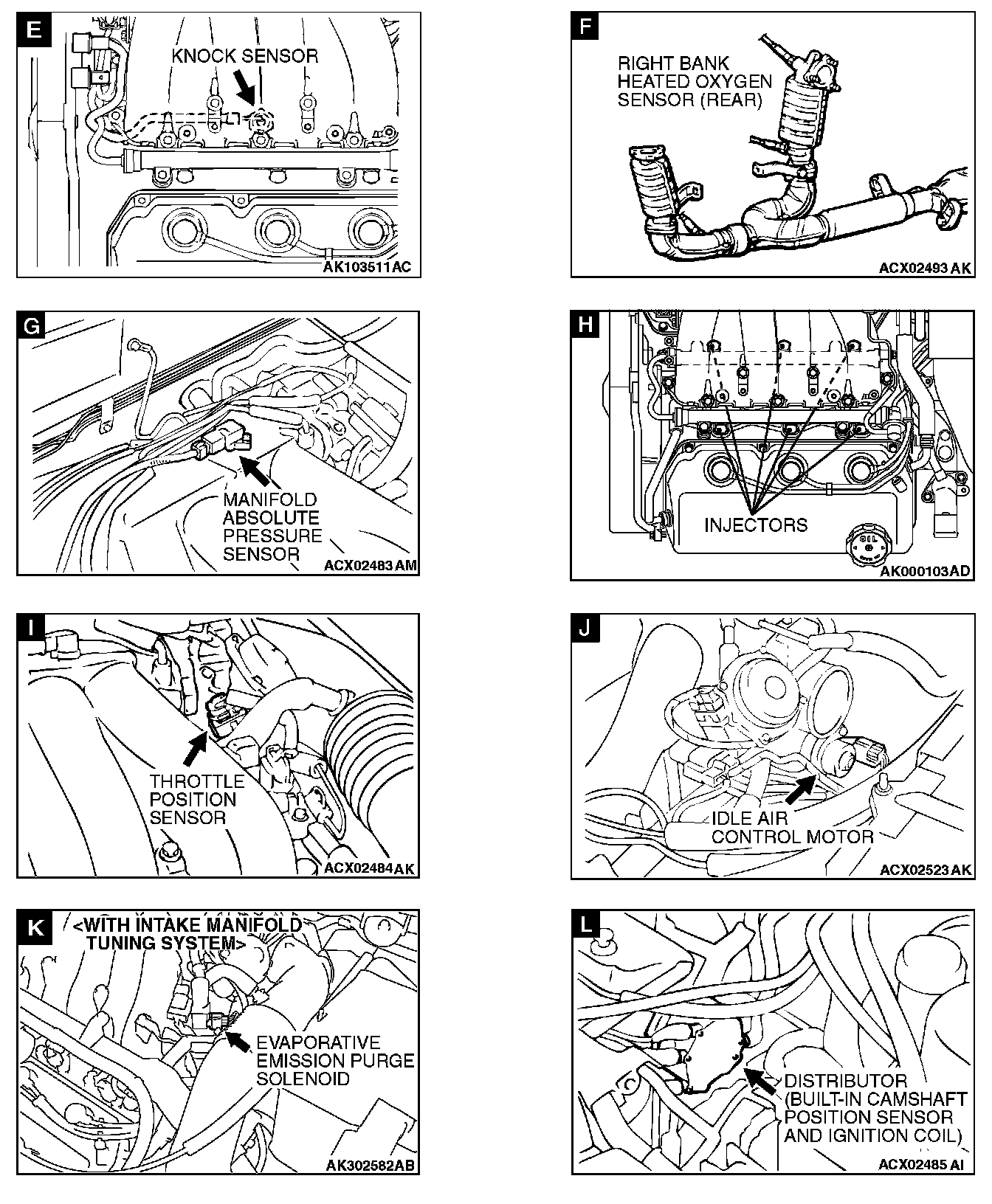 E
KNOCK SENSOR
AK103511AC

F
RIGHT BANK HEATED OXYGEN SENSOR (REAR)
ACX02493 AK

G
MANIFOLD ABSOLUTE PRESSURE SENSOR
ACX02483 AM

H
INJECTORS
OIL
AK000103AD

I
THROTTLE POSITION SENSOR
ACX02484 AK

J
IDLE AIR CONTROL MOTOR
ACX02523 AK

K
<WITH INTAKE MANIFOLD TUNING SYSTEM>
EVAPORATIVE EMISSION PURGE SOLENOID
AK302582AB

L
DISTRIBUTOR (BUILT-IN CAMSHAFT POSITION SENSOR AND IGNITION COIL)
ACX02485 AI