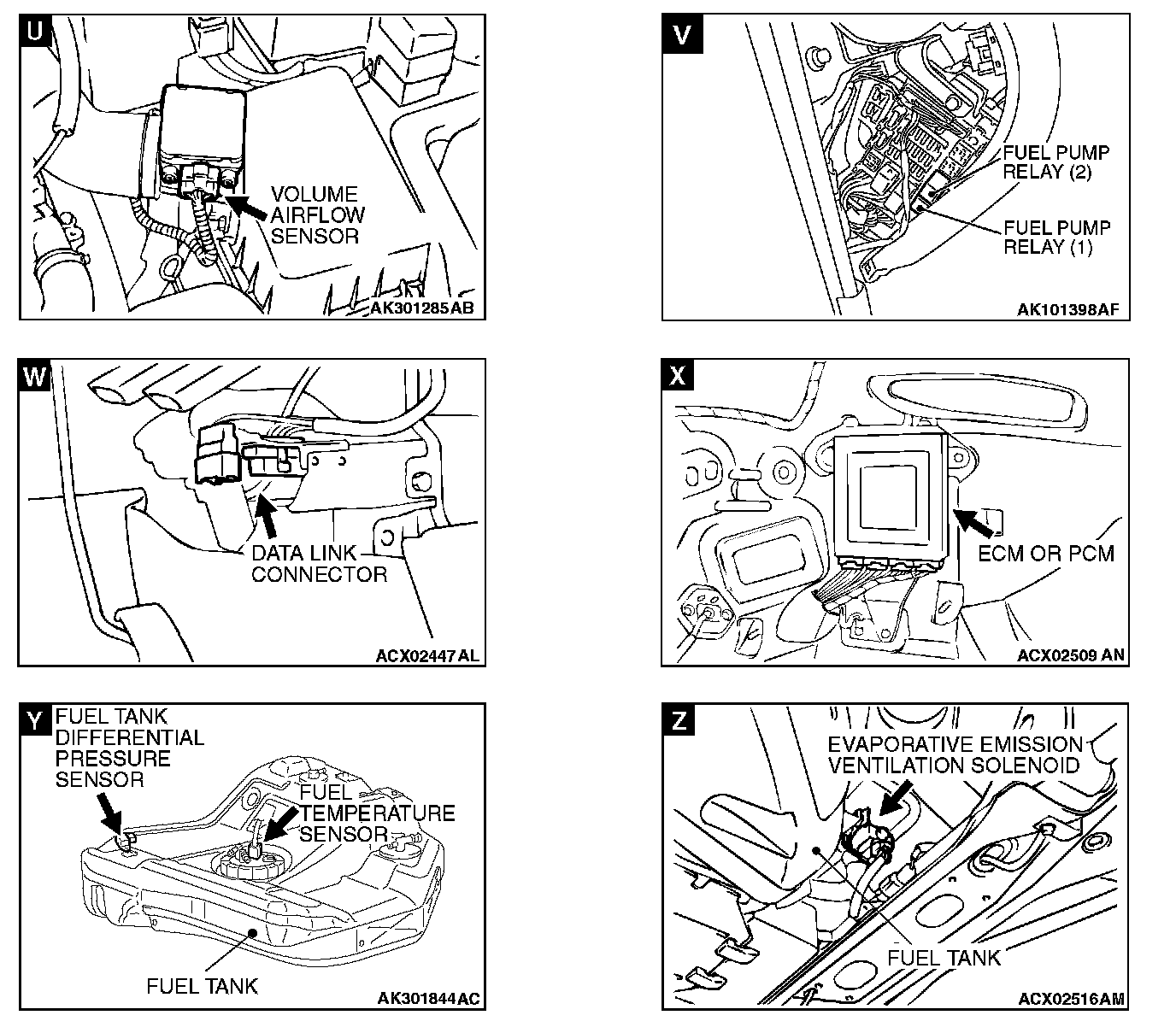 U

VOLUME AIRFLOW SENSOR

AK301285AB

V

FUEL PUMP RELAY (2)

FUEL PUMP RELAY (1)

AK101398AF

W

DATA LINK CONNECTOR

ACX02447AL

X

ECM OR PCM

ACX02509 AN

Y

FUEL TANK DIFFERENTIAL PRESSURE SENSOR

FUEL TEMPERATURE SENSOR

FUEL TANK

AK301844AC

Z

EVAPORATIVE EMISSION VENTILATION SOLENOID

FUEL TANK

ACX02516AM