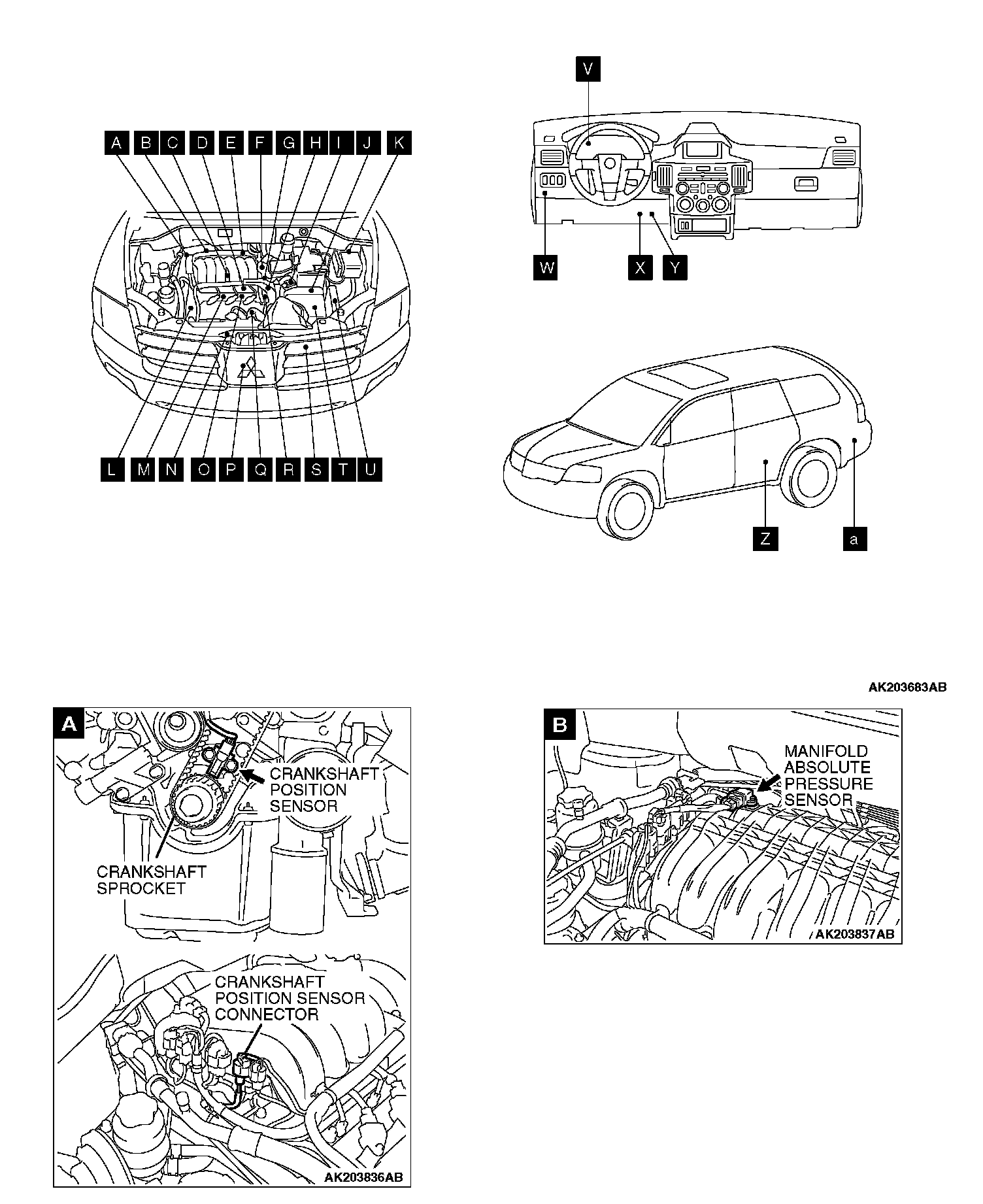 A B C D E F G H I J K

L M N O P Q R S T U

V

W X Y

Z a

AK203683AB

A

CRANKSHAFT POSITION SENSOR

CRANKSHAFT SPROCKET

CRANKSHAFT POSITION SENSOR CONNECTOR

AK203836AB

B

MANIFOLD ABSOLUTE PRESSURE SENSOR

AK203837AB