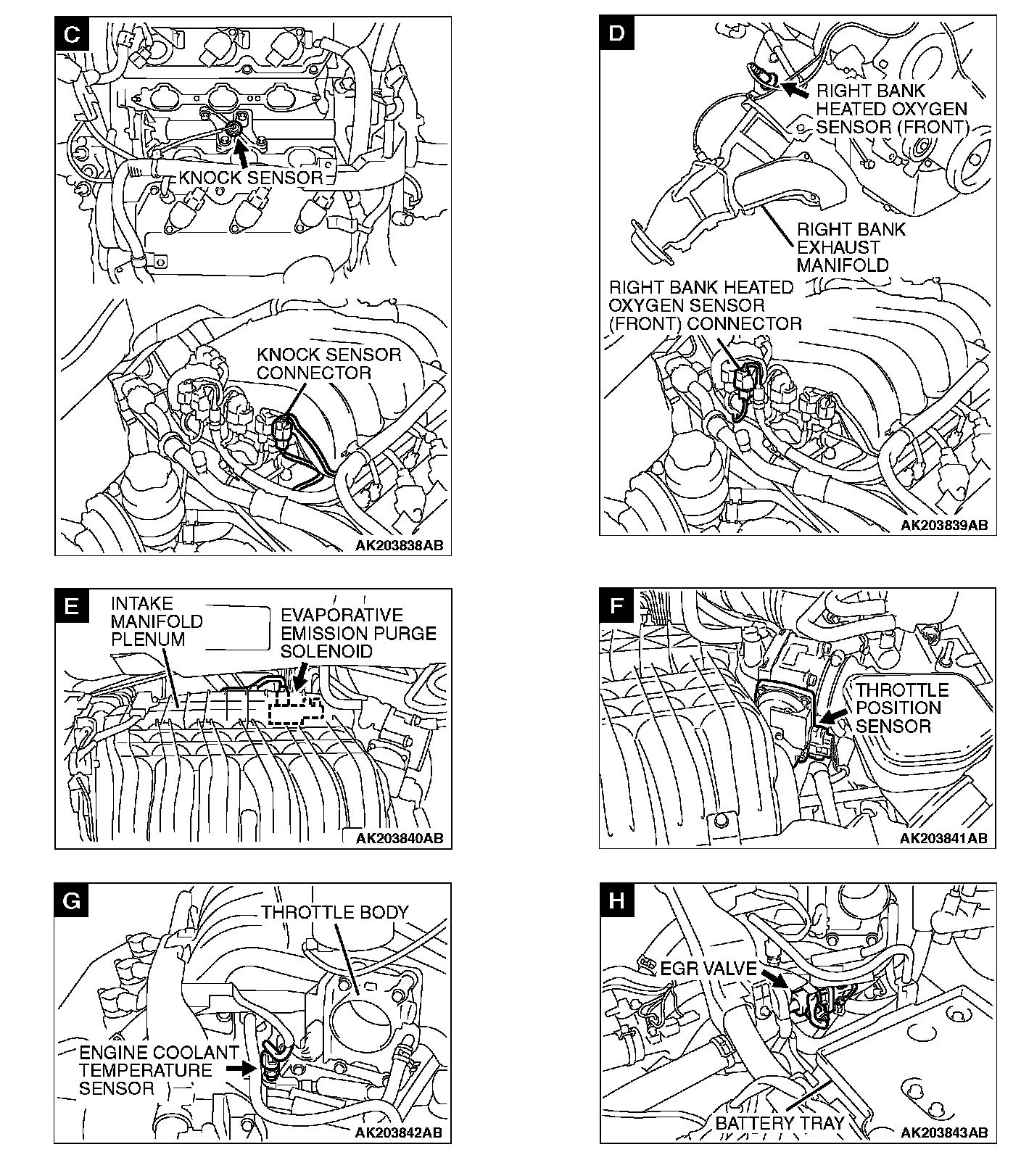 C

KNOCK SENSOR

KNOCK SENSOR CONNECTOR

AK203838AB

D

RIGHT BANK HEATED OXYGEN SENSOR (FRONT)

RIGHT BANK EXHAUST MANIFOLD

RIGHT BANK HEATED OXYGEN SENSOR (FRONT) CONNECTOR

AK203839AB

E

INTAKE MANIFOLD PLENUM

EVAPORATIVE EMISSION PURGE SOLENOID

AK203840AB

F

THROTTLE POSITION SENSOR

AK203841AB

G

THROTTLE BODY

ENGINE COOLANT TEMPERATURE SENSOR

AK203842AB

H

EGR VALVE

BATTERY TRAY

AK203843AB