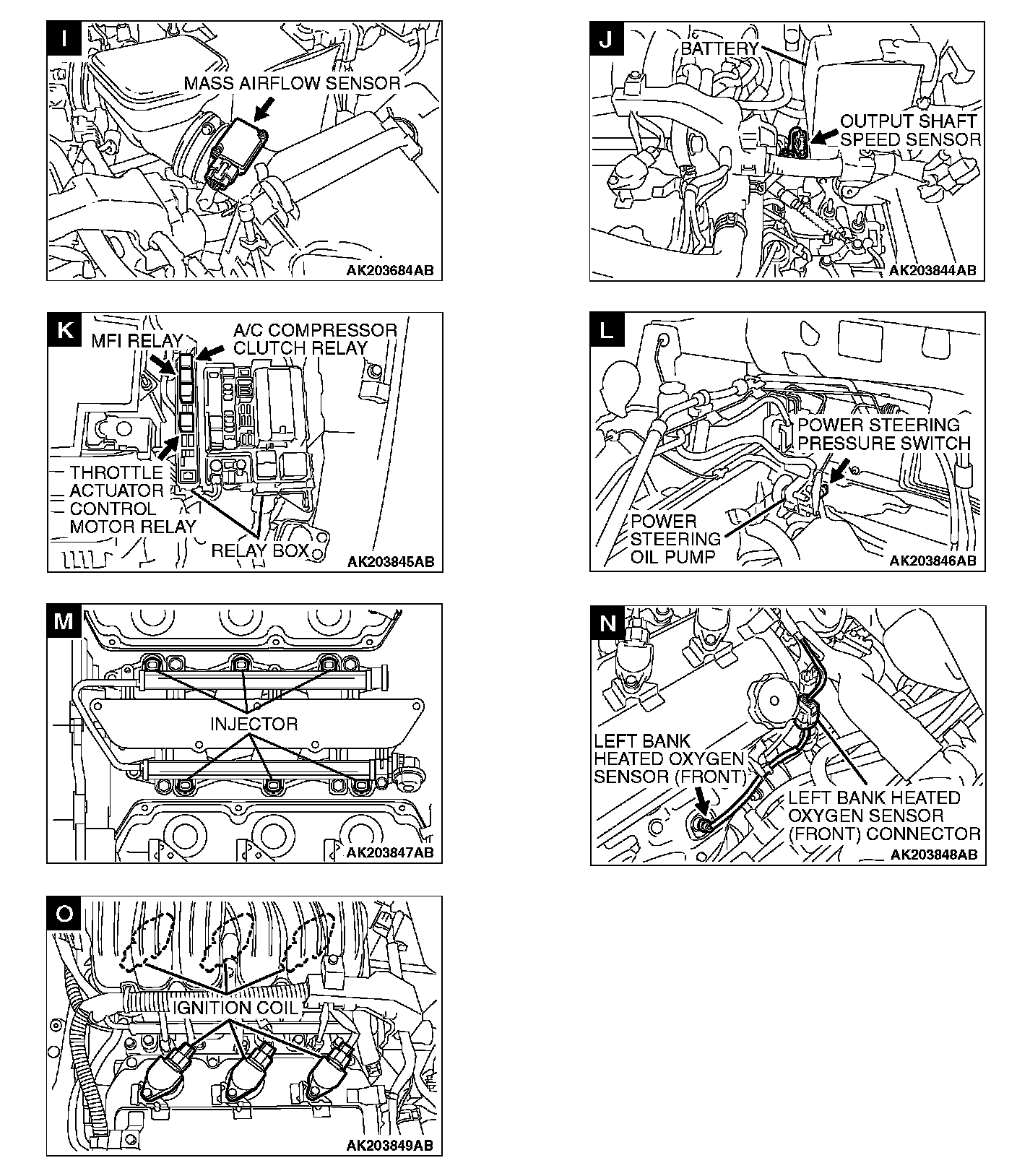 I
MASS AIRFLOW SENSOR
AK203684AB

J
BATTERY
OUTPUT SHAFT SPEED SENSOR
AK203844AB

K
MFI RELAY
A/C COMPRESSOR CLUTCH RELAY
THROTTLE ACTUATOR CONTROL MOTOR RELAY
RELAY BOX
AK203845AB

L
POWER STEERING PRESSURE SWITCH
POWER STEERING OIL PUMP
AK203846AB

M
INJECTOR
AK203847AB

N
LEFT BANK HEATED OXYGEN SENSOR (FRONT)
LEFT BANK HEATED OXYGEN SENSOR (FRONT) CONNECTOR
AK203848AB

O
IGNITION COIL
AK203849AB