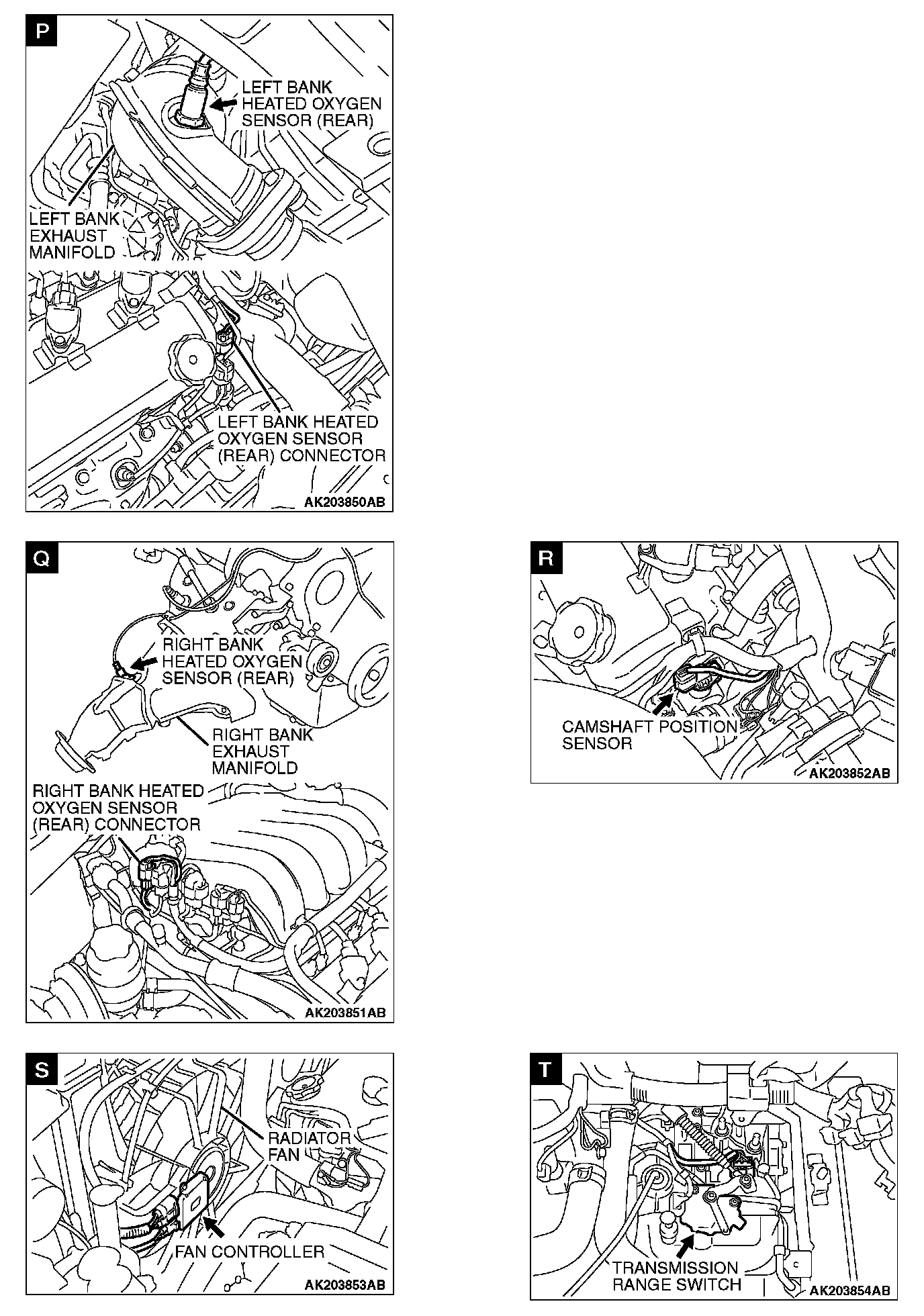 P

LEFT BANK HEATED OXYGEN SENSOR (REAR)

LEFT BANK EXHAUST MANIFOLD

LEFT BANK HEATED OXYGEN SENSOR (REAR) CONNECTOR

AK203850AB

Q

RIGHT BANK HEATED OXYGEN SENSOR (REAR)

RIGHT BANK EXHAUST MANIFOLD

RIGHT BANK HEATED OXYGEN SENSOR (REAR) CONNECTOR

AK203851AB

R

CAMSHAFT POSITION SENSOR

AK203852AB

S

RADIATOR FAN

FAN CONTROLLER

AK203853AB

T

TRANSMISSION RANGE SWITCH

AK203854AB