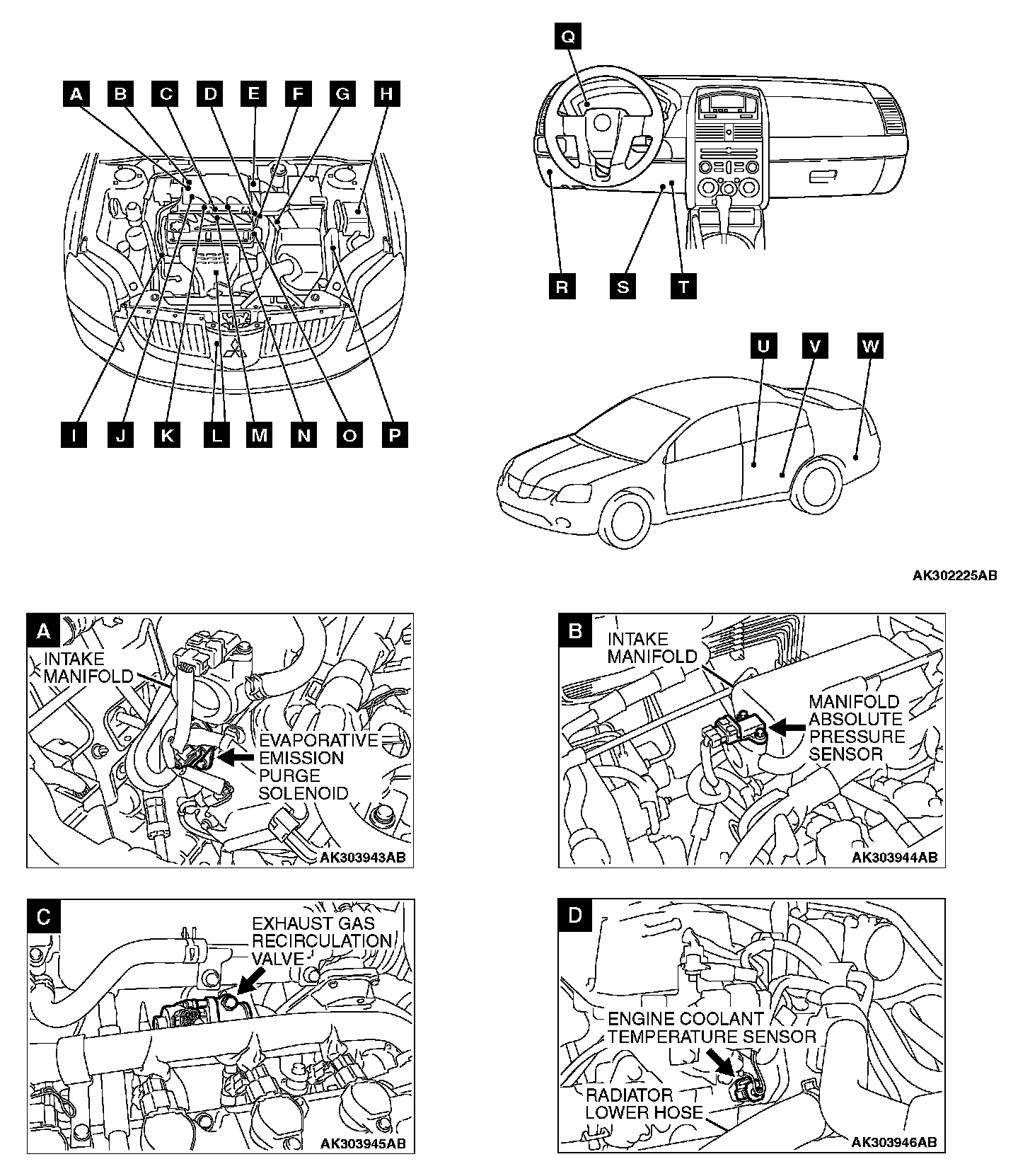 A B C D E F G H

I J K L M N O P

Q

R S T

U V W

AK302225AB

A
INTAKE MANIFOLD
EVAPORATIVE EMISSION PURGE SOLENOID
AK303943AB

B
INTAKE MANIFOLD
MANIFOLD ABSOLUTE PRESSURE SENSOR
AK303944AB

C
EXHAUST GAS RECIRCULATION VALVE
AK303945AB

D
ENGINE COOLANT TEMPERATURE SENSOR
RADIATOR LOWER HOSE
AK303946AB