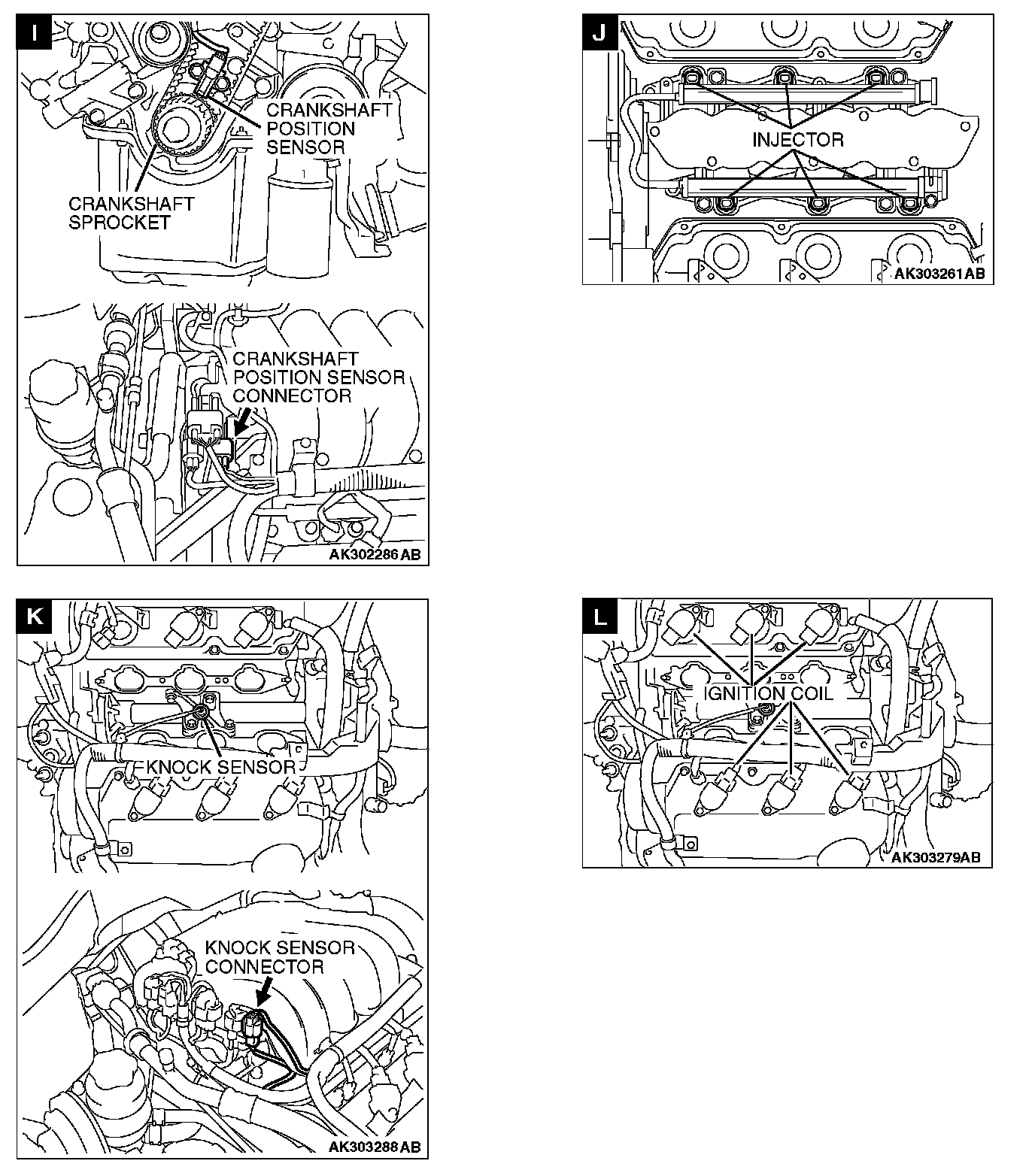 I

CRANKSHAFT POSITION SENSOR

CRANKSHAFT SPROCKET

CRANKSHAFT POSITION SENSOR CONNECTOR

AK302286 AB

J

INJECTOR

AK303261 AB

K

KNOCK SENSOR

KNOCK SENSOR CONNECTOR

AK303288 AB

L

IGNITION COIL

AK303279AB