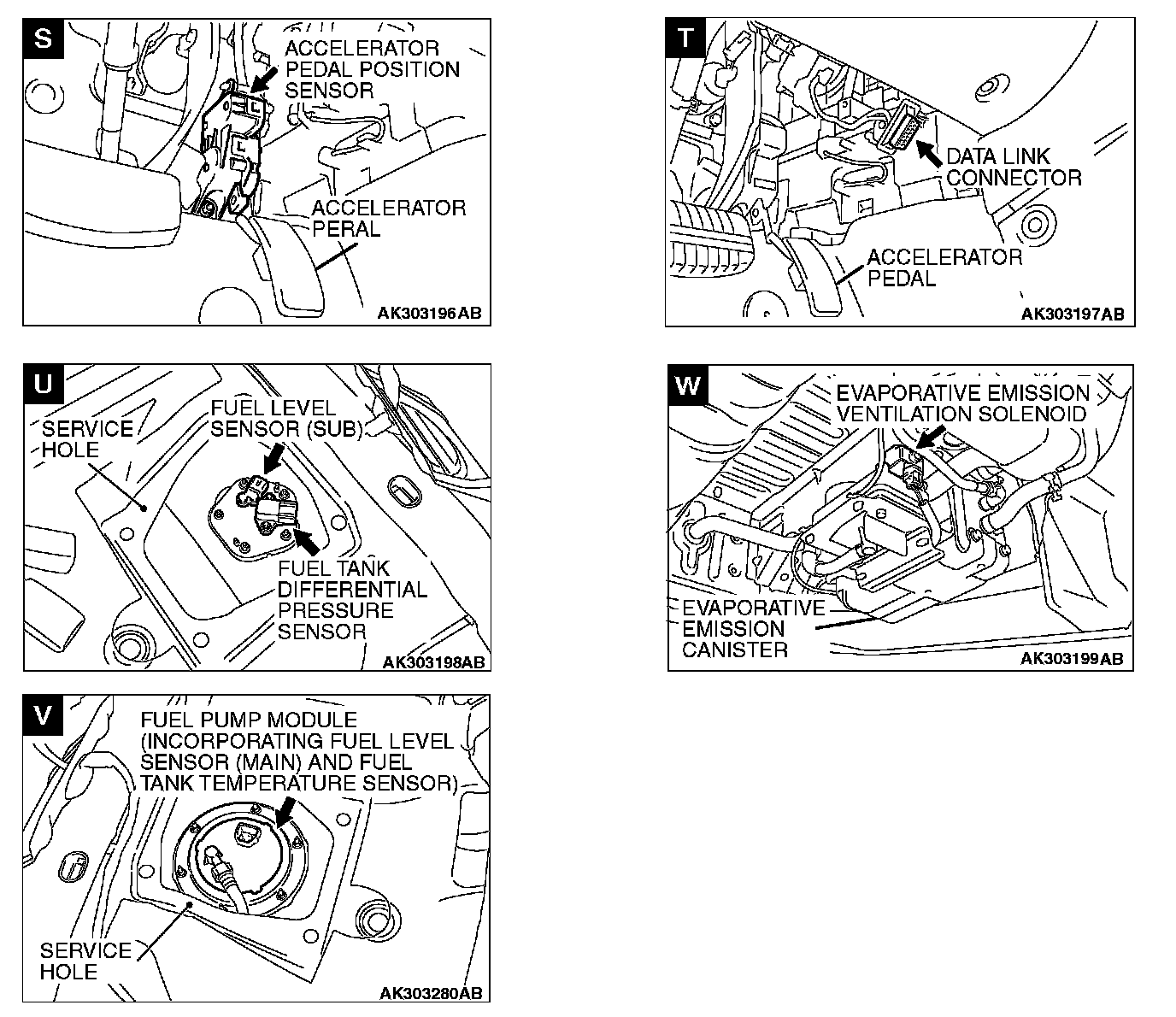 S
ACCELERATOR PEDAL POSITION SENSOR
ACCELERATOR PERAL
AK303196AB

T
DATA LINK CONNECTOR
ACCELERATOR PEDAL
AK303197AB

U
SERVICE HOLE
FUEL LEVEL SENSOR (SUB)
FUEL TANK DIFFERENTIAL PRESSURE SENSOR
AK303198AB

W
EVAPORATIVE EMISSION VENTILATION SOLENOID
EVAPORATIVE EMISSION CANISTER
AK303199AB

V
FUEL PUMP MODULE (INCORPORATING FUEL LEVEL SENSOR (MAIN) AND FUEL TANK TEMPERATURE SENSOR)
SERVICE HOLE
AK303280AB